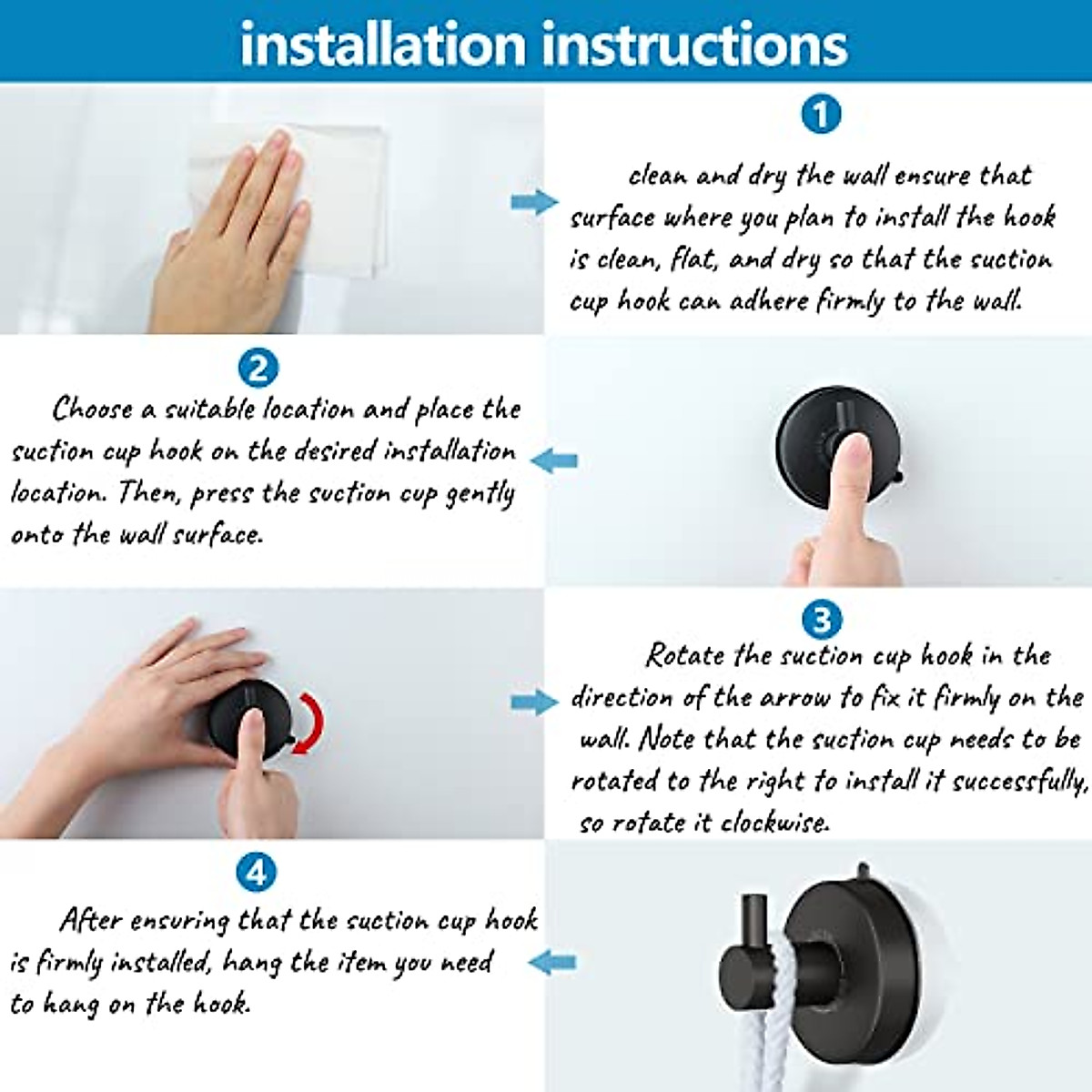 installation instructions

1

clean and dry the wall ensure that surface where you plan to install the hook is clean, flat, and dry so that the suction cup hook can adhere firmly to the wall.

2

Choose a suitable location and place the suction cup hook on the desired installation location. Then, press the suction cup gently onto the wall surface.

3

Rotate the suction cup hook in the direction of the arrow to fix it firmly on the wall. Note that the suction cup needs to be rotated to the right to install it successfully, so rotate it clockwise.

4

After ensuring that the suction cup hook is firmly installed, hang the item you need to hang on the hook.