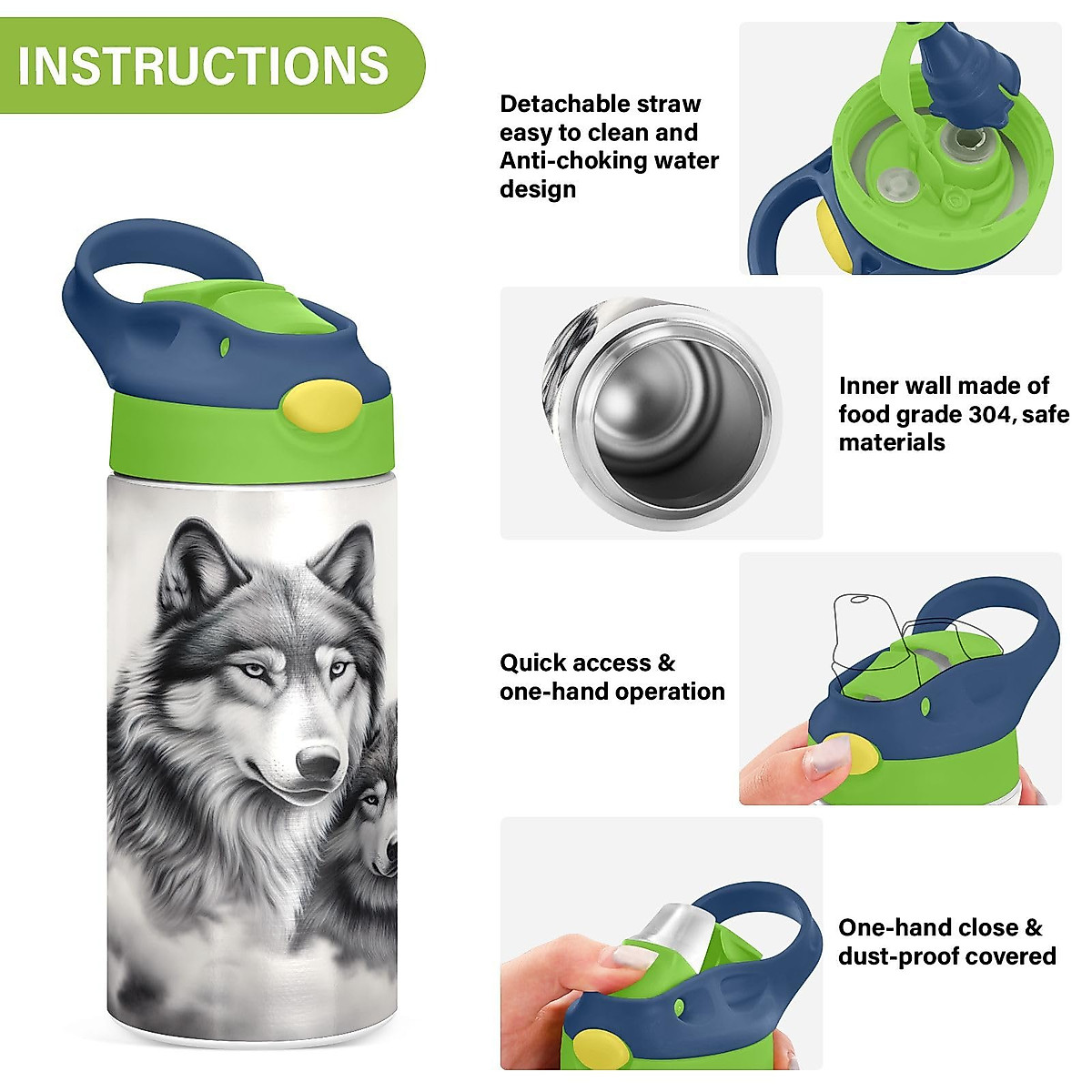 INSTRUCTIONS

Detachable straw easy to clean and Anti-choking water design

Inner wall made of food grade 304, safe materials

Quick access & one-hand operation

One-hand close & dust-proof covered