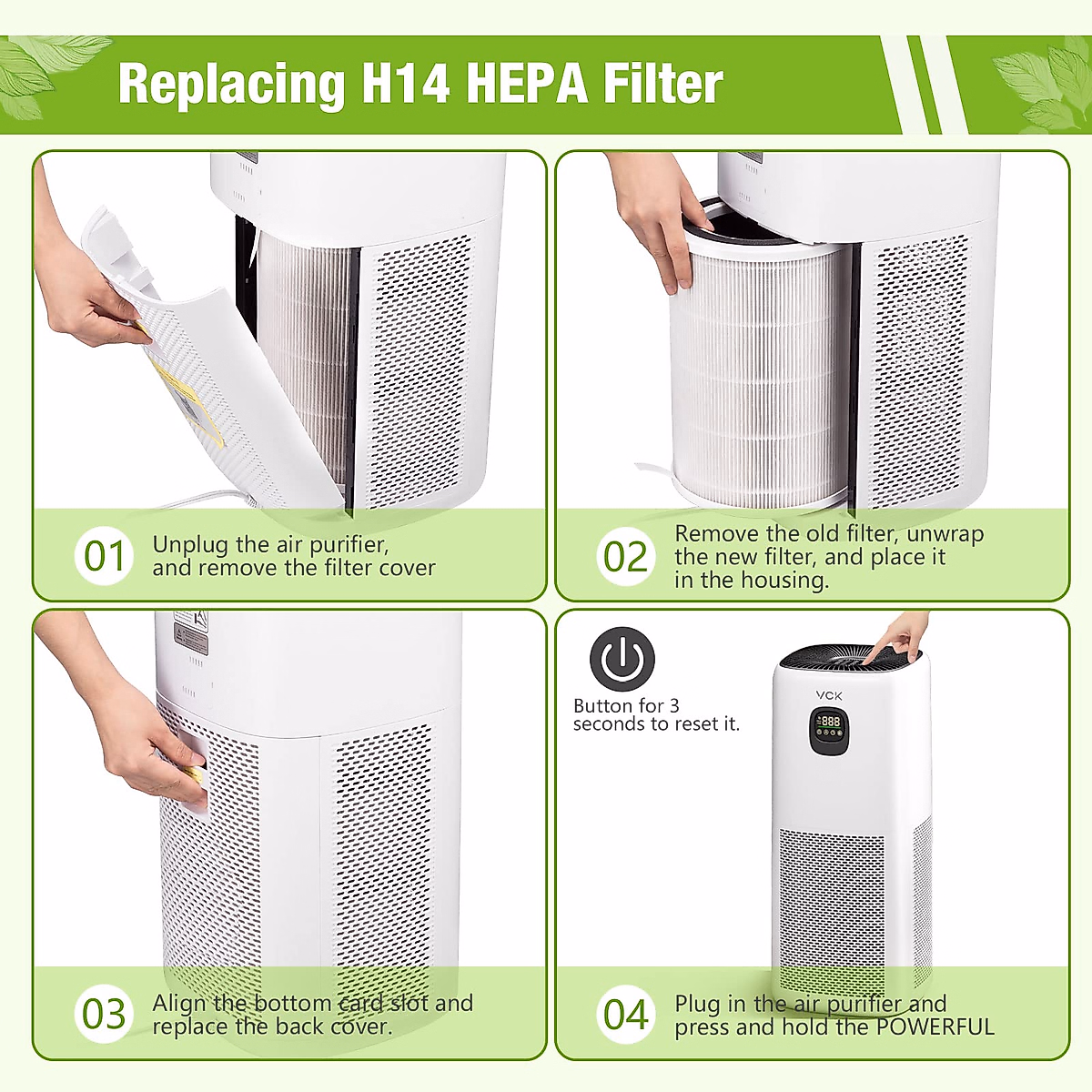 Replacing H14 HEPA Filter

01 Unplug the air purifier, and remove the filter cover

02 Remove the old filter, unwrap the new filter, and place it in the housing.

03 Align the bottom card slot and replace the back cover.

Button for 3 seconds to reset it.

VCK

888

04 Plug in the air purifier and press and hold the POWERFUL