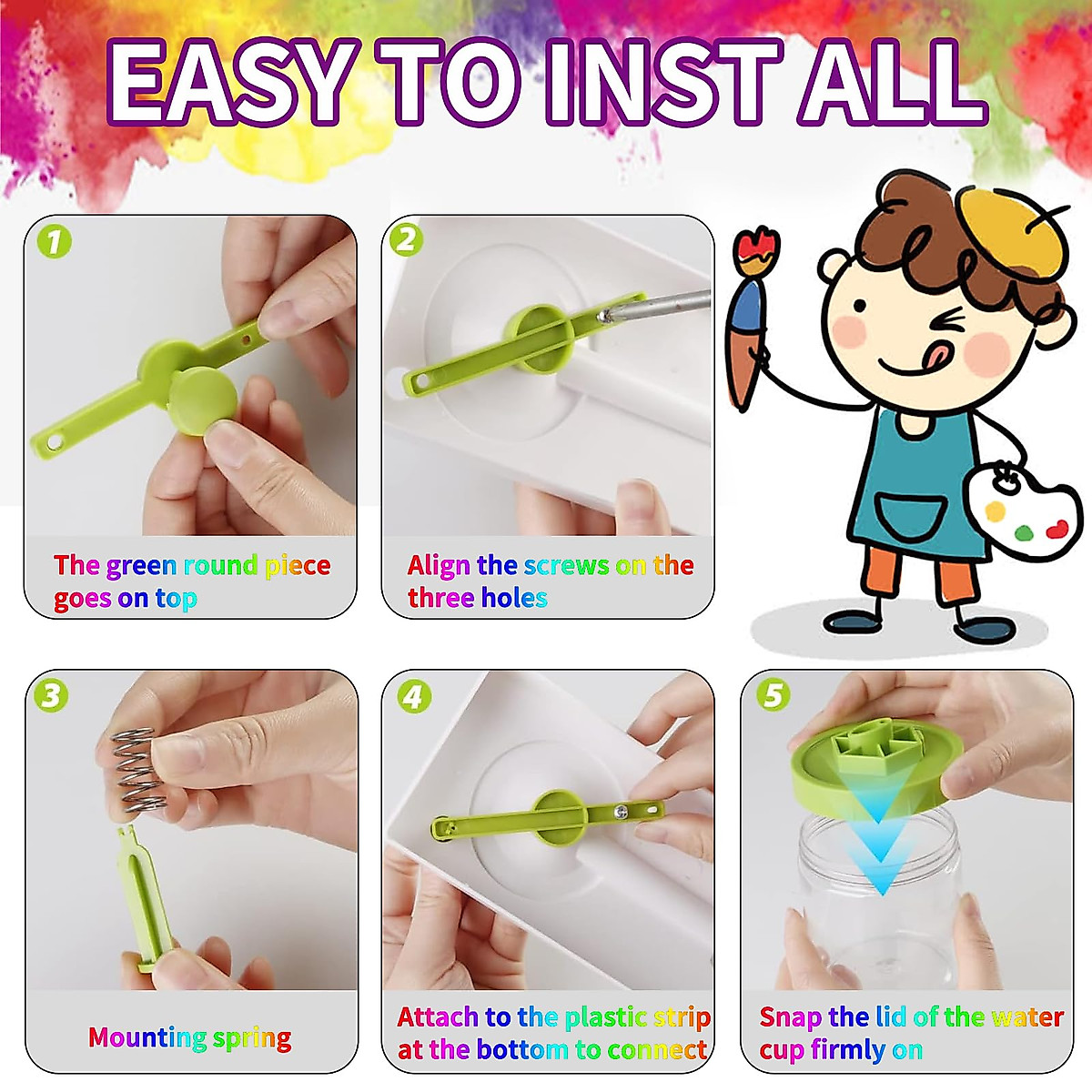 EASY TO INST ALL

1
The green round piece goes on top

2
Align the screws on the three holes

3
Mounting spring

4
Attach to the plastic strip at the bottom to connect

5
Snap the lid of the water cup firmly on