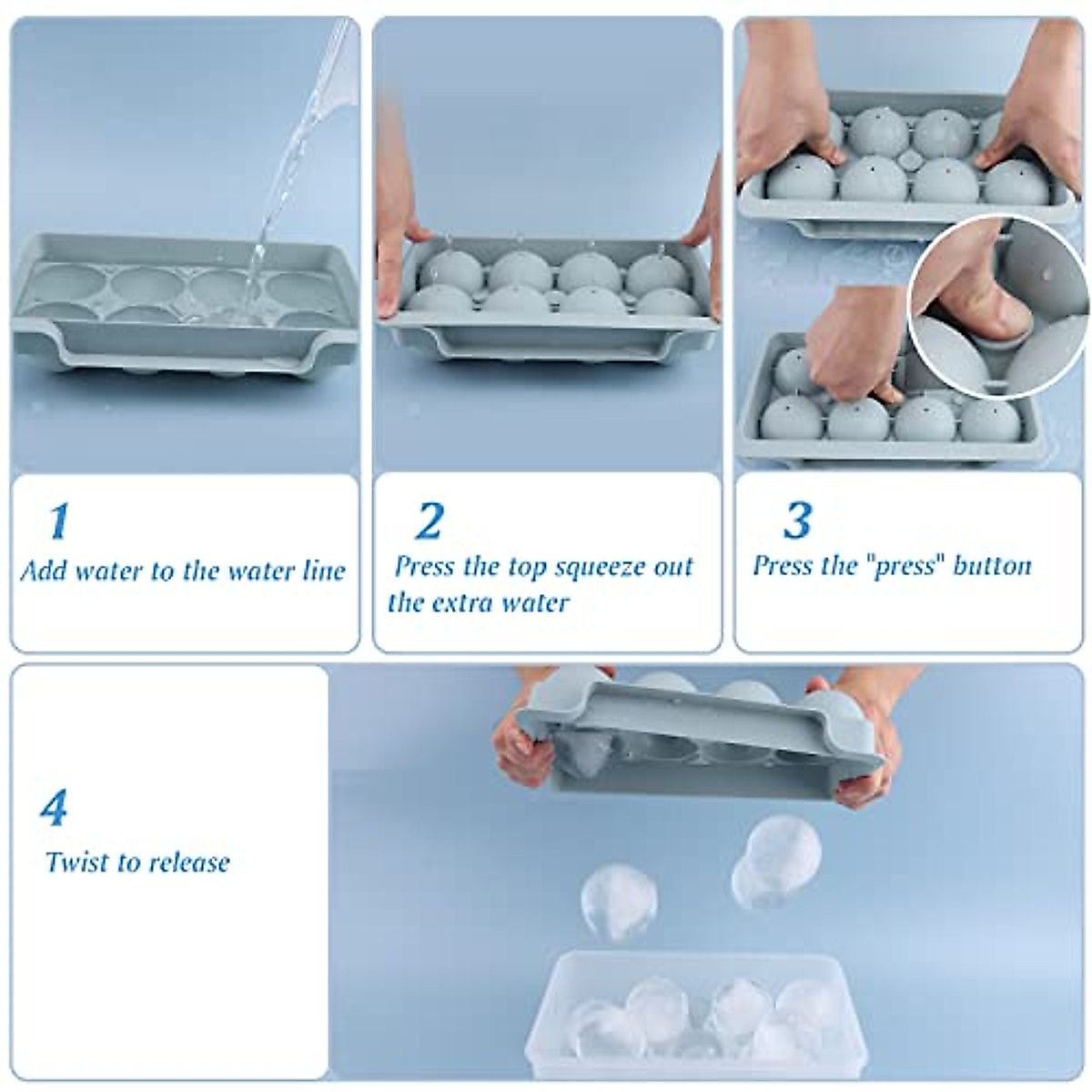 1
Add water to the water line

2
Press the top squeeze out the extra water

3
Press the "press" button

4
Twist to release