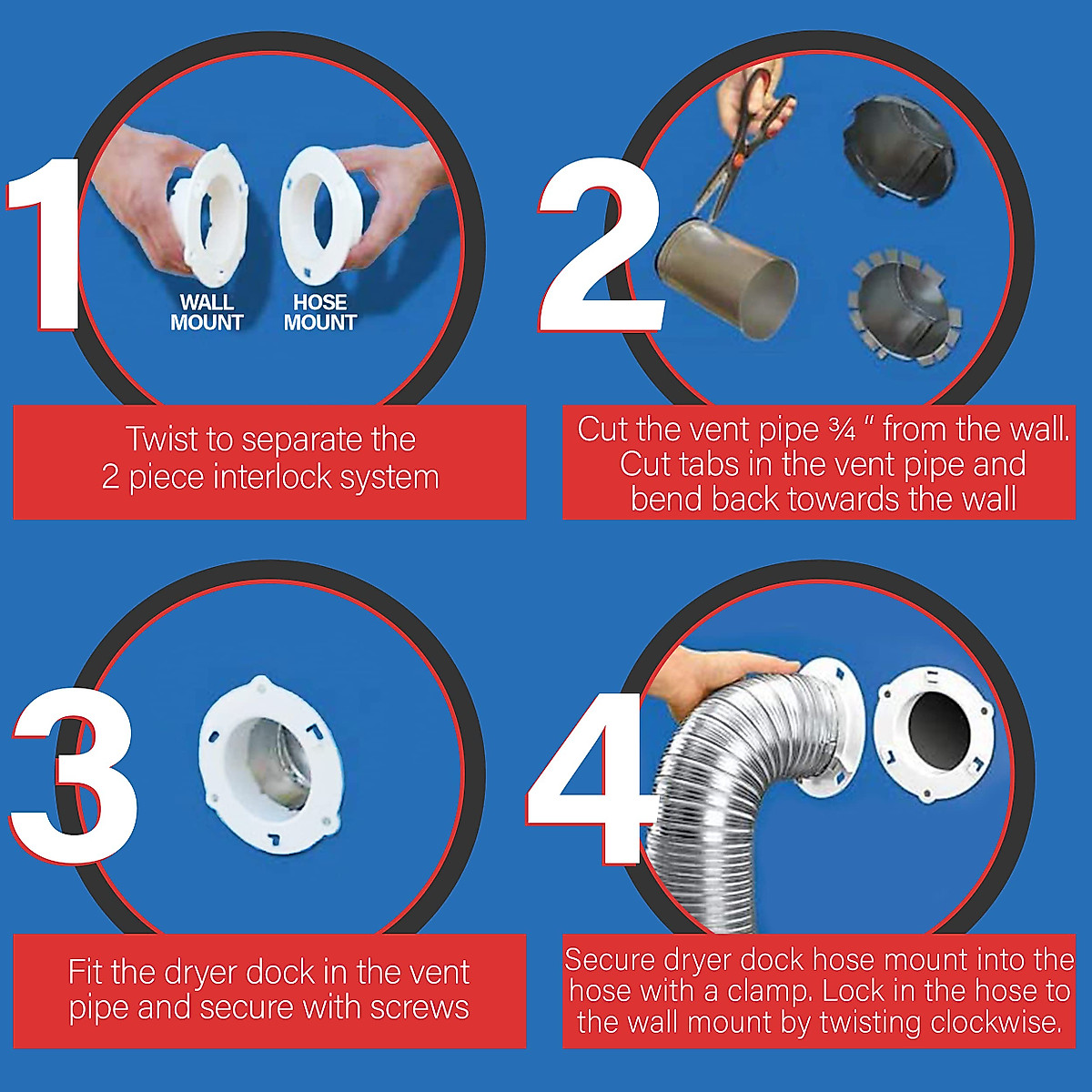 1

WALL MOUNT

HOSE MOUNT

Twist to separate the 2 piece interlock system

2

Cut the vent pipe ¾ " from the wall. Cut tabs in the vent pipe and bend back towards the wall

3

Fit the dryer dock in the vent pipe and secure with screws

4

Secure dryer dock hose mount into the hose with a clamp. Lock in the hose to the wall mount by twisting clockwise.