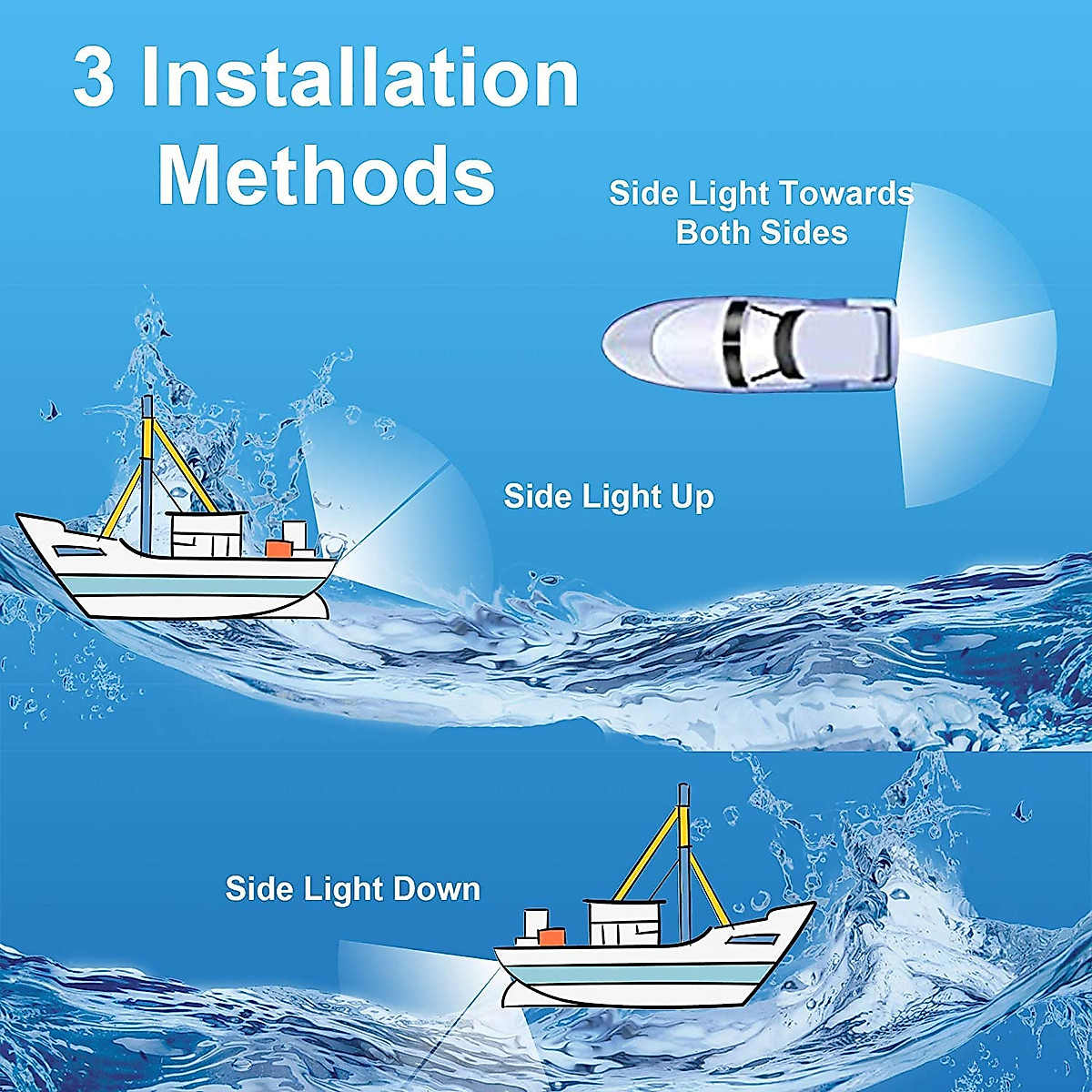 3 Installation Methods

Side Light Towards Both Sides

Side Light Up

Side Light Down