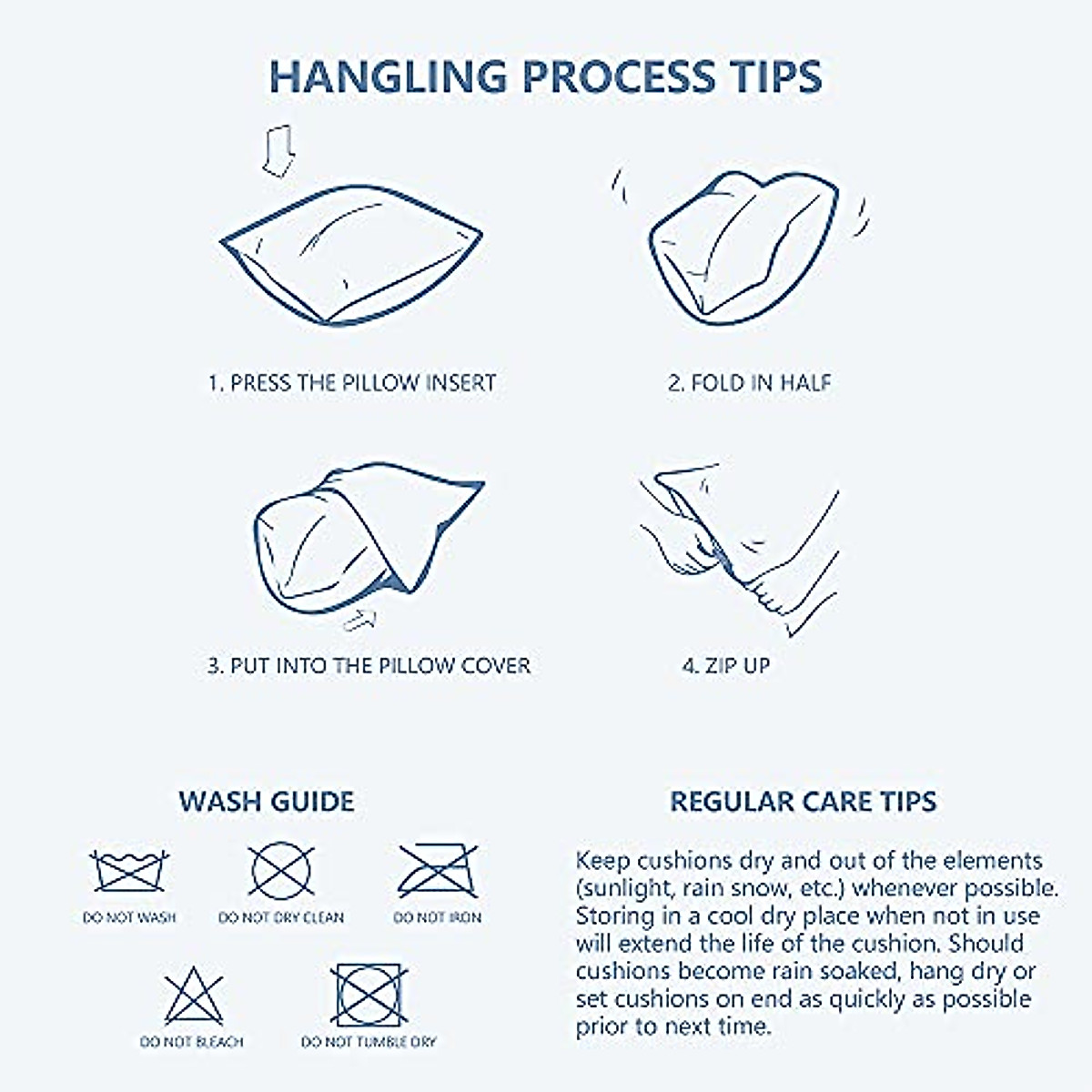 HANGLING PROCESS TIPS

1. PRESS THE PILLOW INSERT

2. FOLD IN HALF

3. PUT INTO THE PILLOW COVER

4. ZIP UP

WASH GUIDE

DO NOT WASH

DO NOT DRY CLEAN

DO NOT IRON

DO NOT BLEACH

DO NOT TUMBLE DRY

REGULAR CARE TIPS

Keep cushions dry and out of the elements (sunlight, rain snow, etc.) whenever possible. Storing in a cool dry place when not in use will extend the life of the cushion. Should cushions become rain soaked, hang dry or set cushions on end as quickly as possible prior to next time.