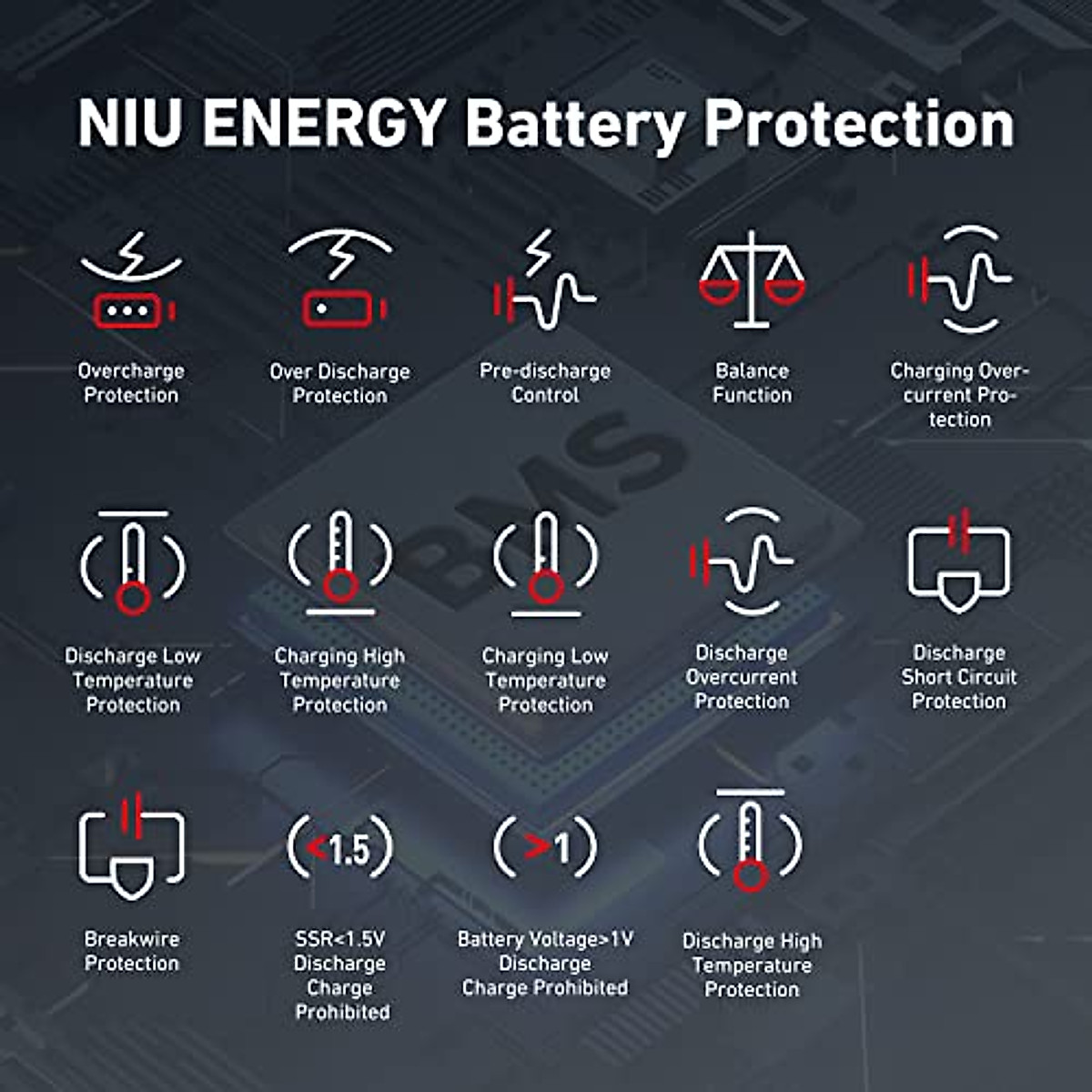 NIU ENERGY Battery Protection

Overcharge Protection

Over Discharge Protection

Pre-discharge Control

Balance Function

Charging Overcurrent Protection

BMS

Discharge Low Temperature Protection

Charging High Temperature Protection

Charging Low Temperature Protection

Discharge Overcurrent Protection

Discharge Short Circuit Protection

Breakwire Protection

<1.5

SSR<1.5V Discharge Charge Prohibited

>1

Battery Voltage>1V Discharge Charge Prohibited

Discharge High Temperature Protection