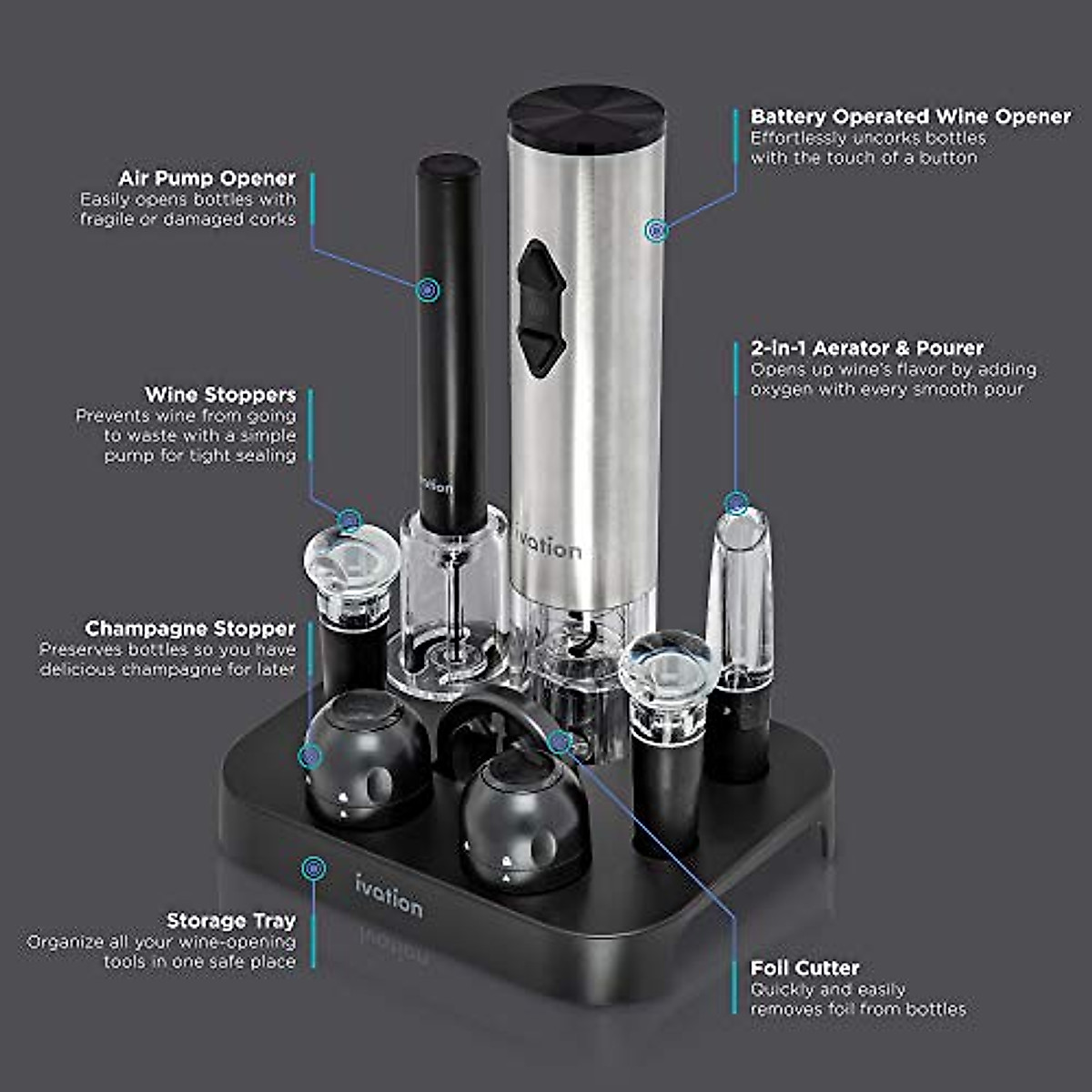 Air Pump Opener
Easily opens bottles with fragile or damaged corks

Wine Stoppers
Prevents wine from going to waste with a simple pump for tight sealing

Champagne Stopper
Preserves bottles so you have delicious champagne for later

Storage Tray
Organize all your wine-opening tools in one safe place

Battery Operated Wine Opener
Effortlessly uncorks bottles with the touch of a button

2-in-1 Aerator & Pourer
Opens up wine's flavor by adding oxygen with every smooth pour

Foil Cutter
Quickly and easily removes foil from bottles

ivation

ivation

ivation