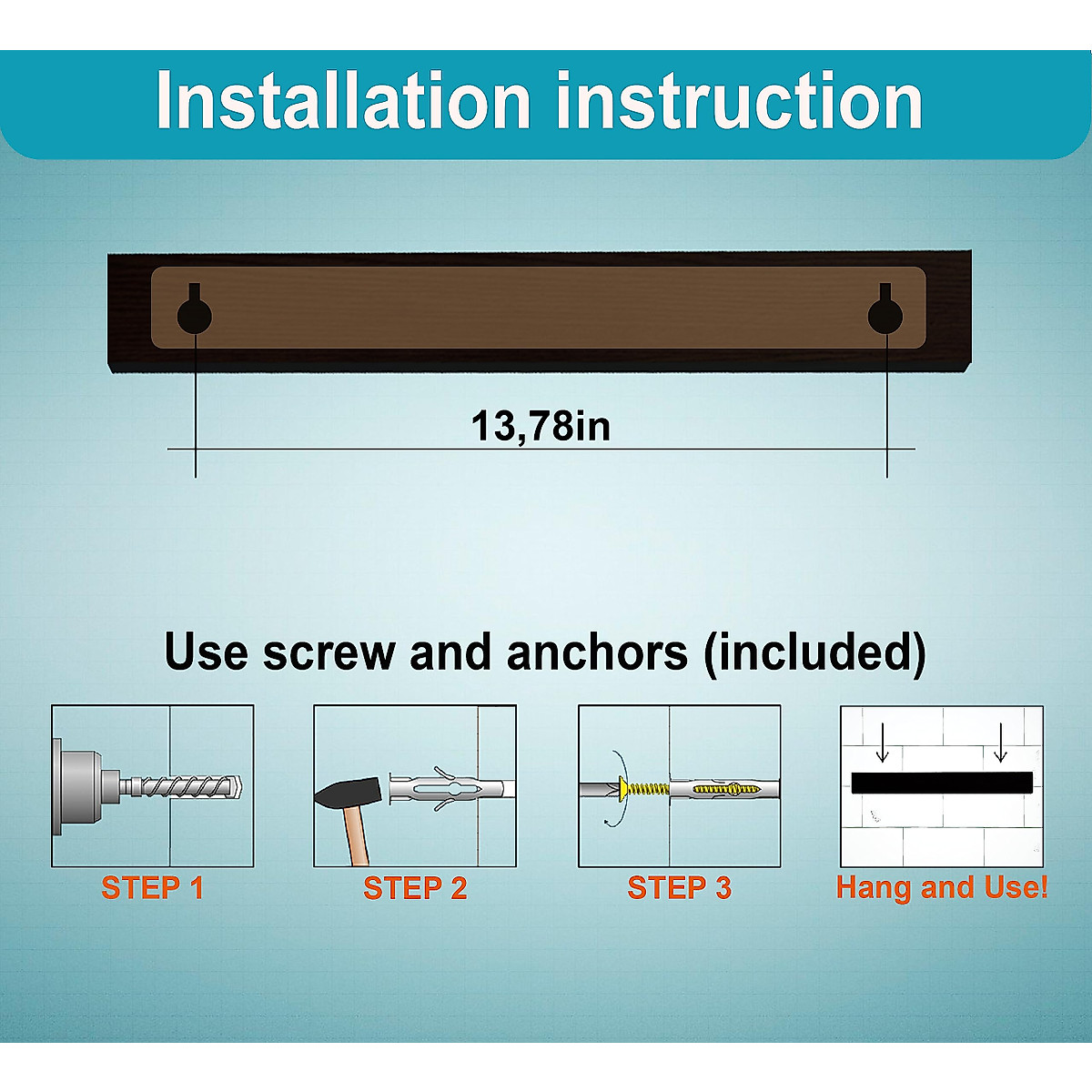 Installation instruction

13,78in

Use screw and anchors (included)

STEP 1

STEP 2

STEP 3

Hang and Use!