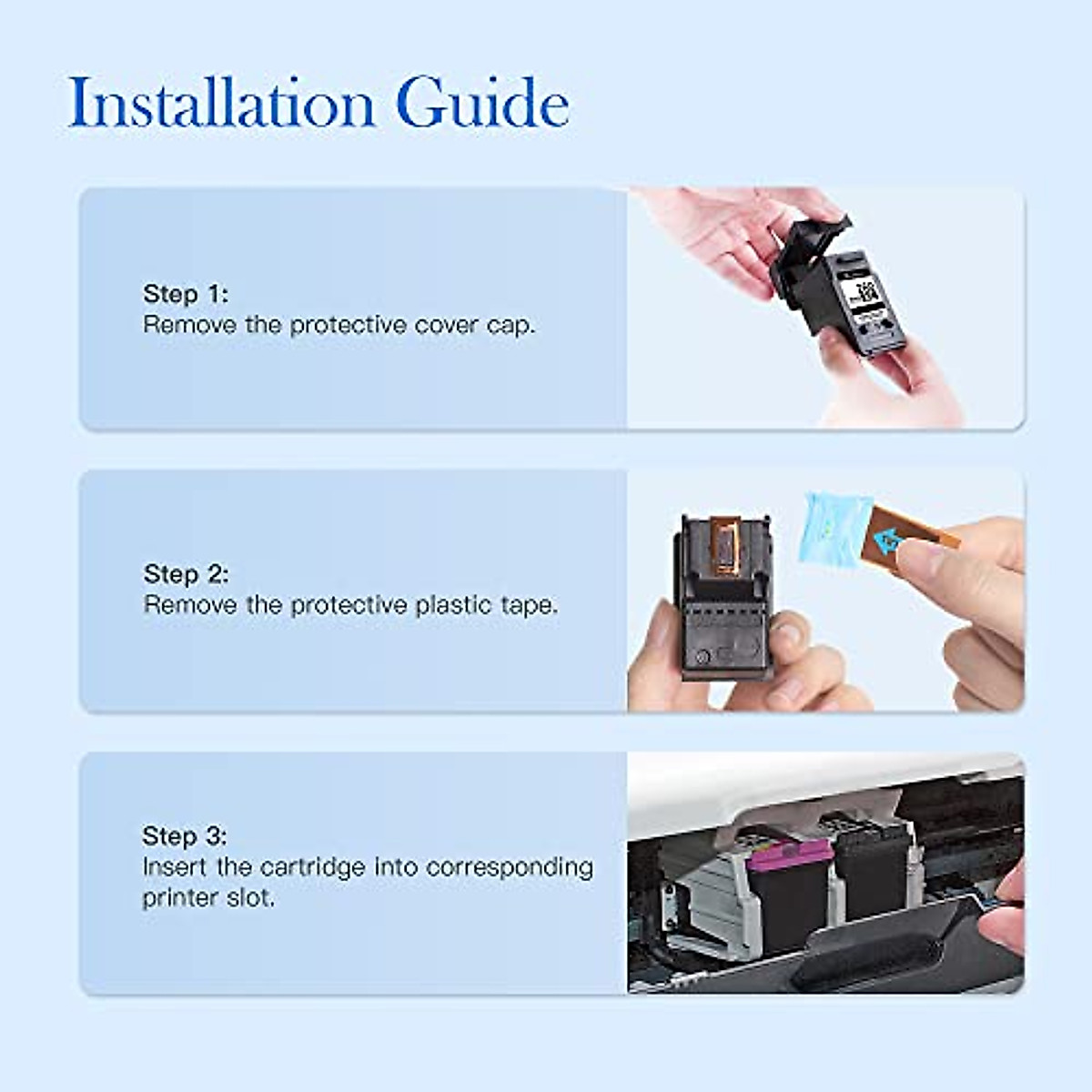 Installation Guide

Step 1:
Remove the protective cover cap.

Step 2:
Remove the protective plastic tape.

Step 3:
Insert the cartridge into corresponding printer slot.