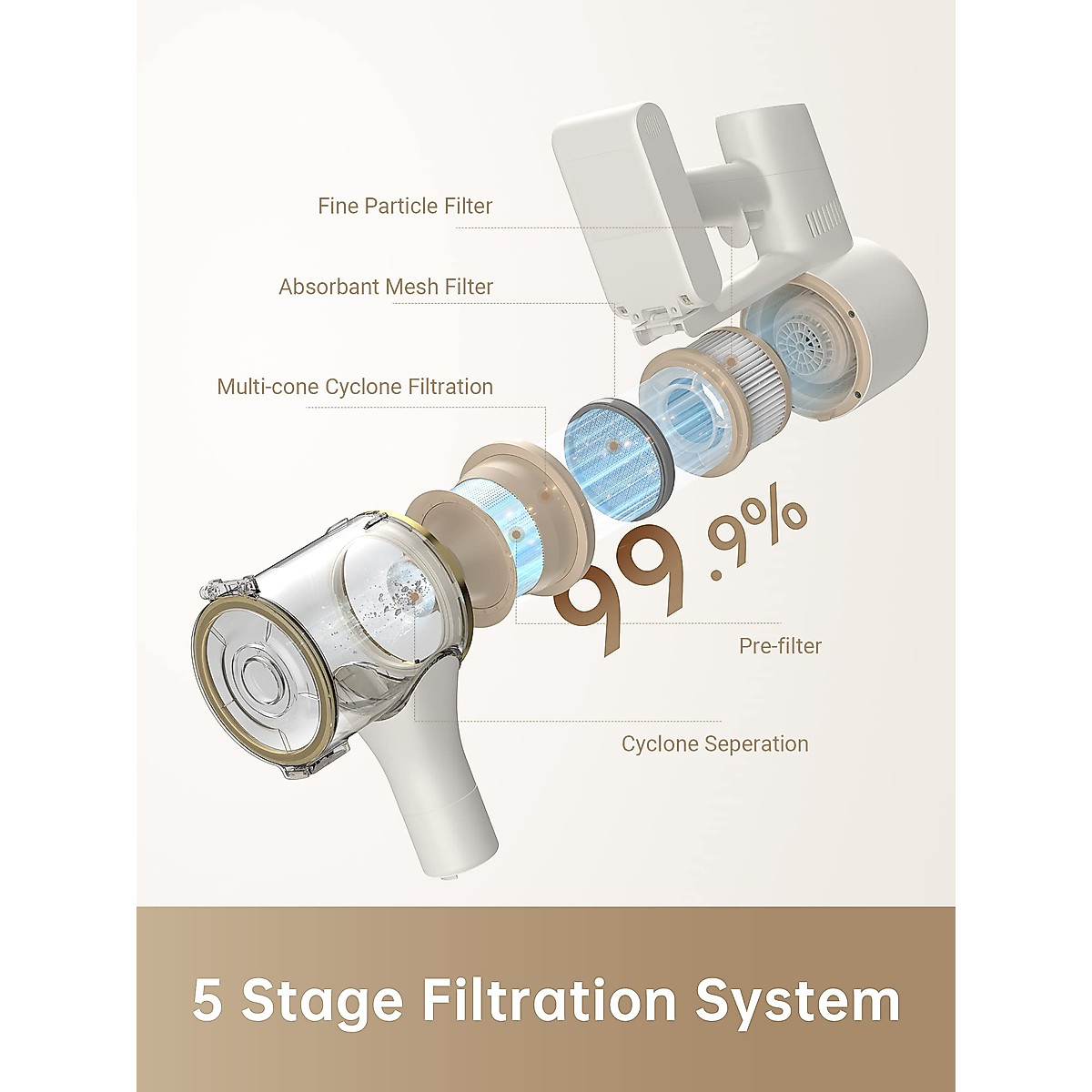 Fine Particle Filter

Absorbant Mesh Filter

Multi-cone Cyclone Filtration

99.9%

Pre-filter

Cyclone Seperation

5 Stage Filtration System