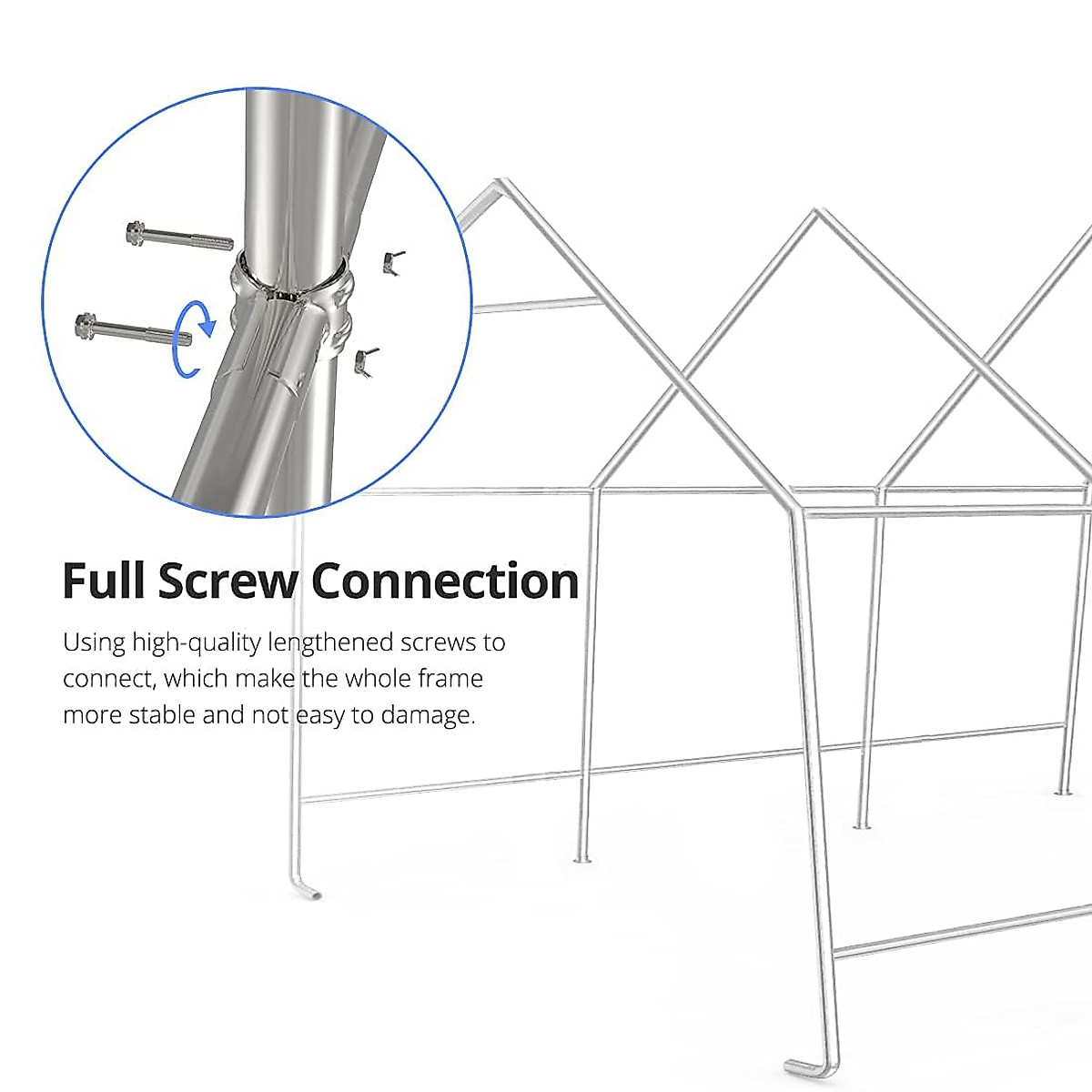 Full Screw Connection

Using high-quality lengthened screws to connect, which make the whole frame more stable and not easy to damage.