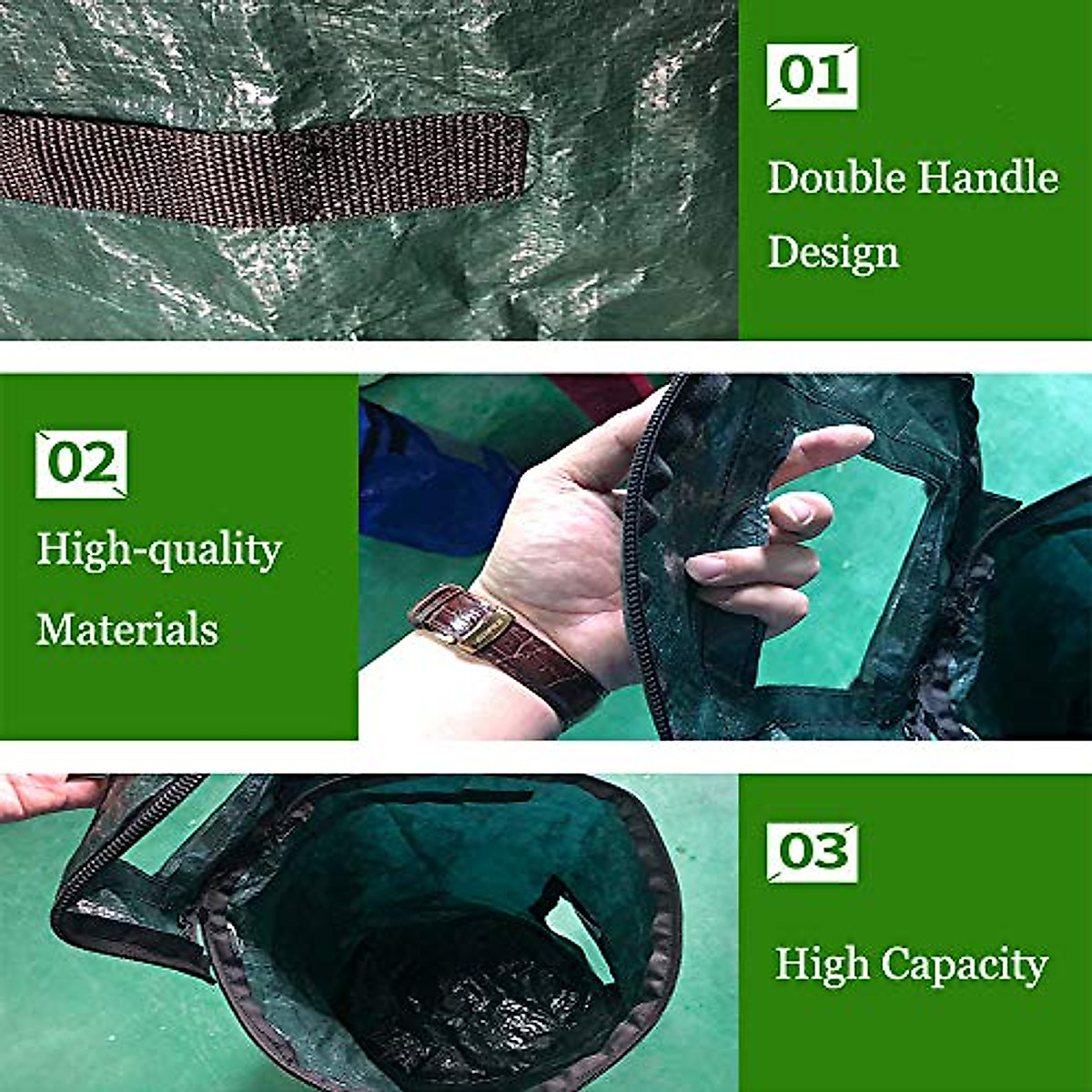 01

Double Handle Design

02

High-quality Materials

03

High Capacity