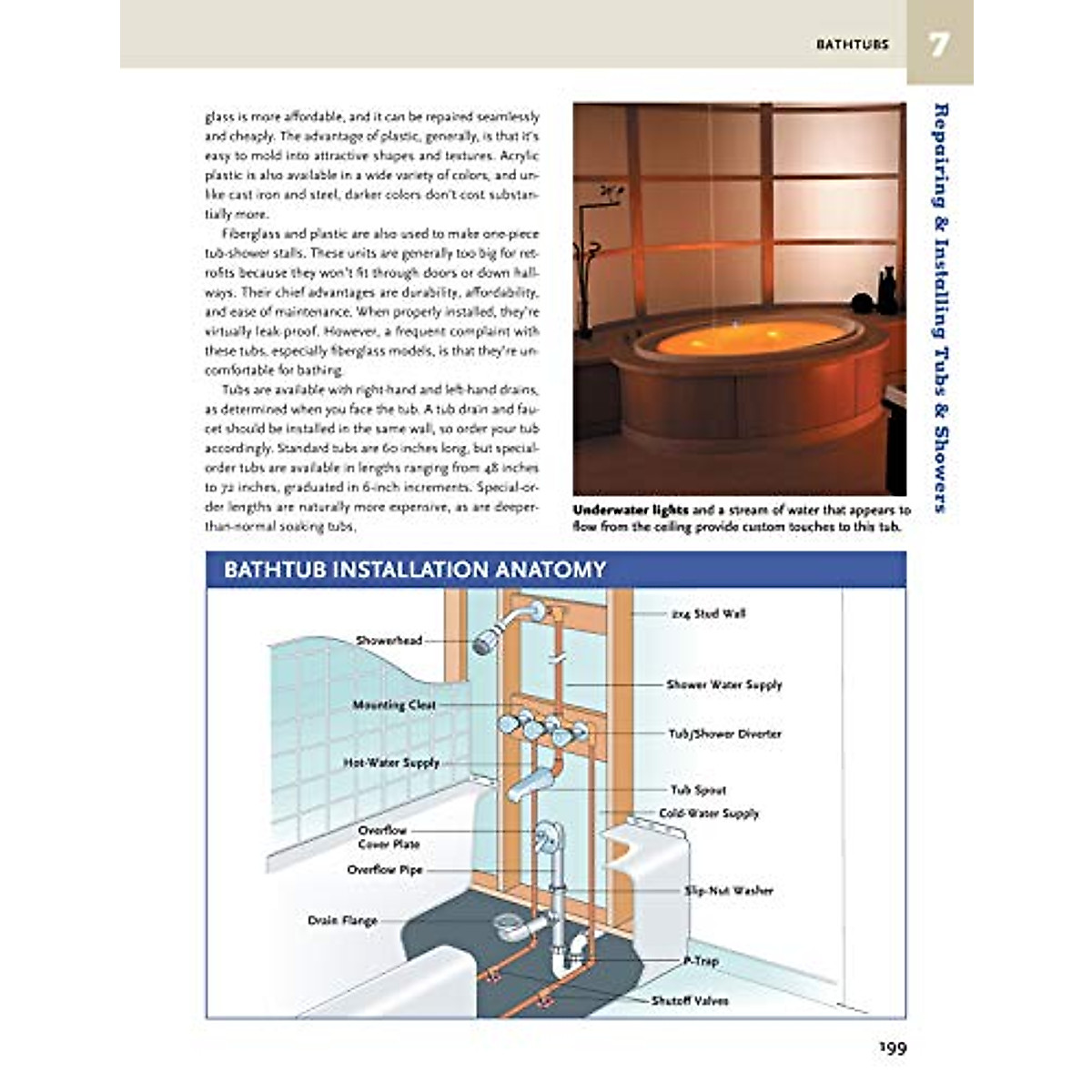 BATHTUBS 7

Repairing & Installing Tubs & Showers

glass is more affordable, and it can be repaired seamlessly and cheaply. The advantage of plastic, generally, is that it's easy to mold into attractive shapes and textures. Acrylic plastic is also available in a wide variety of colors, and unlike cast iron and steel, darker colors don't cost substantially more.

Fiberglass and plastic are also used to make one-piece tub-shower stalls. These units are generally too big for retrofits because they won't fit through doors or down hallways. Their chief advantages are durability, affordability, and ease of maintenance. When properly installed, they're virtually leak proof. However, a frequent complaint with these tubs, especially fiberglass models, is that they're uncomfortable for bathing.

Tubs are available with right-hand and left-hand drains, as determined when you face the tub. A tub drain and faucet should be installed in the same wall, so order your tub accordingly. Standard tubs are 60 inches long, but special-order tubs are available in lengths ranging from 48 inches to 72 inches, graduated in 6-inch increments. Special-order lengths are naturally more expensive, as are deeper-than-normal soaking tubs.

Underwater lights and a stream of water that appears to flow from the ceiling provide custom touches to this tub.

BATHTUB INSTALLATION ANATOMY

Showerhead
Mounting Cleat
Hot-Water Supply
Overflow Cover Plate
Overflow Pipe
Drain Flange
2x4 Stud Wall
Shower Water Supply
Tub/Shower Diverter
Tub Spout
Cold-Water Supply
Slip-Nut Washer
P-Trap
Shutoff Valves

199