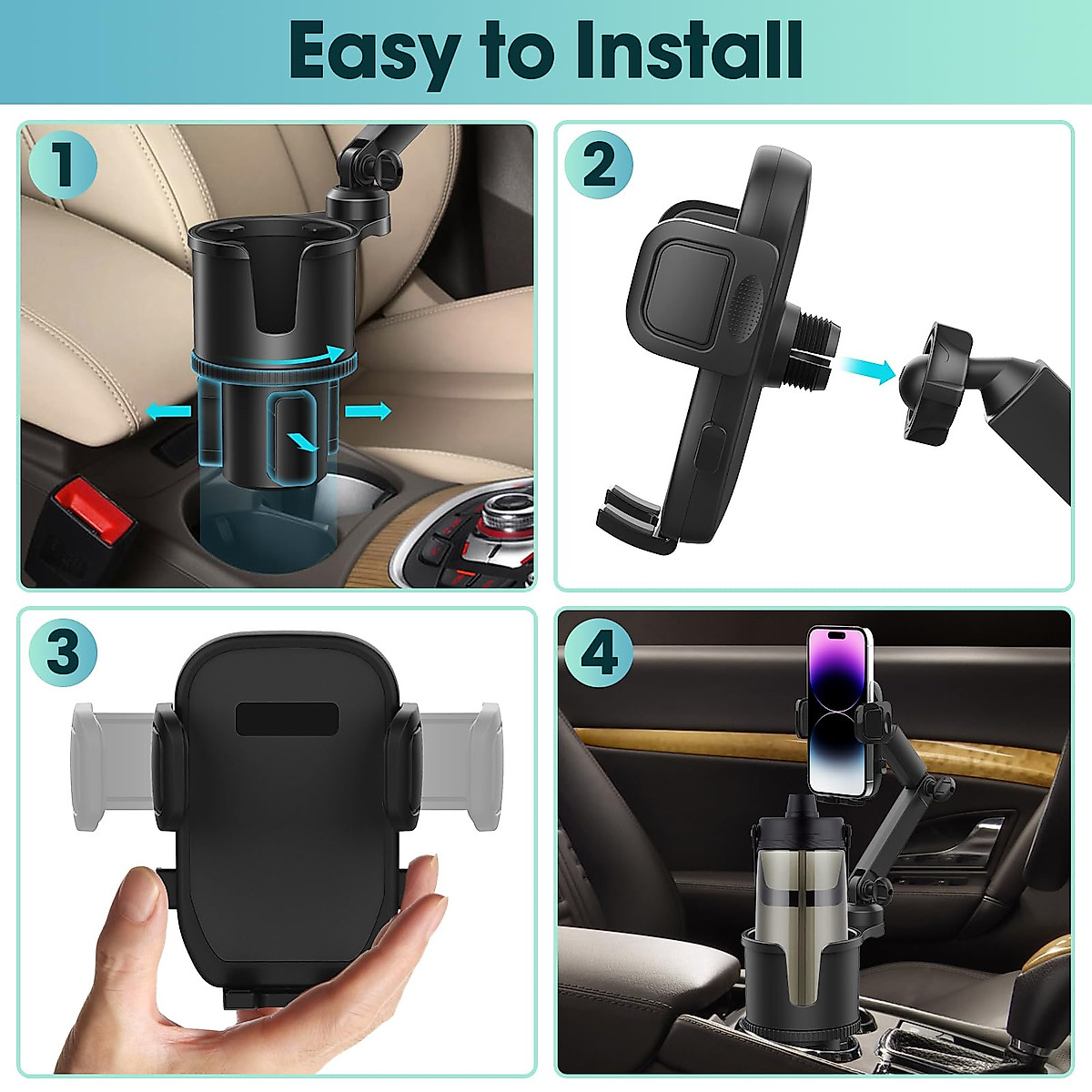 Easy to Install

1

2

3

4