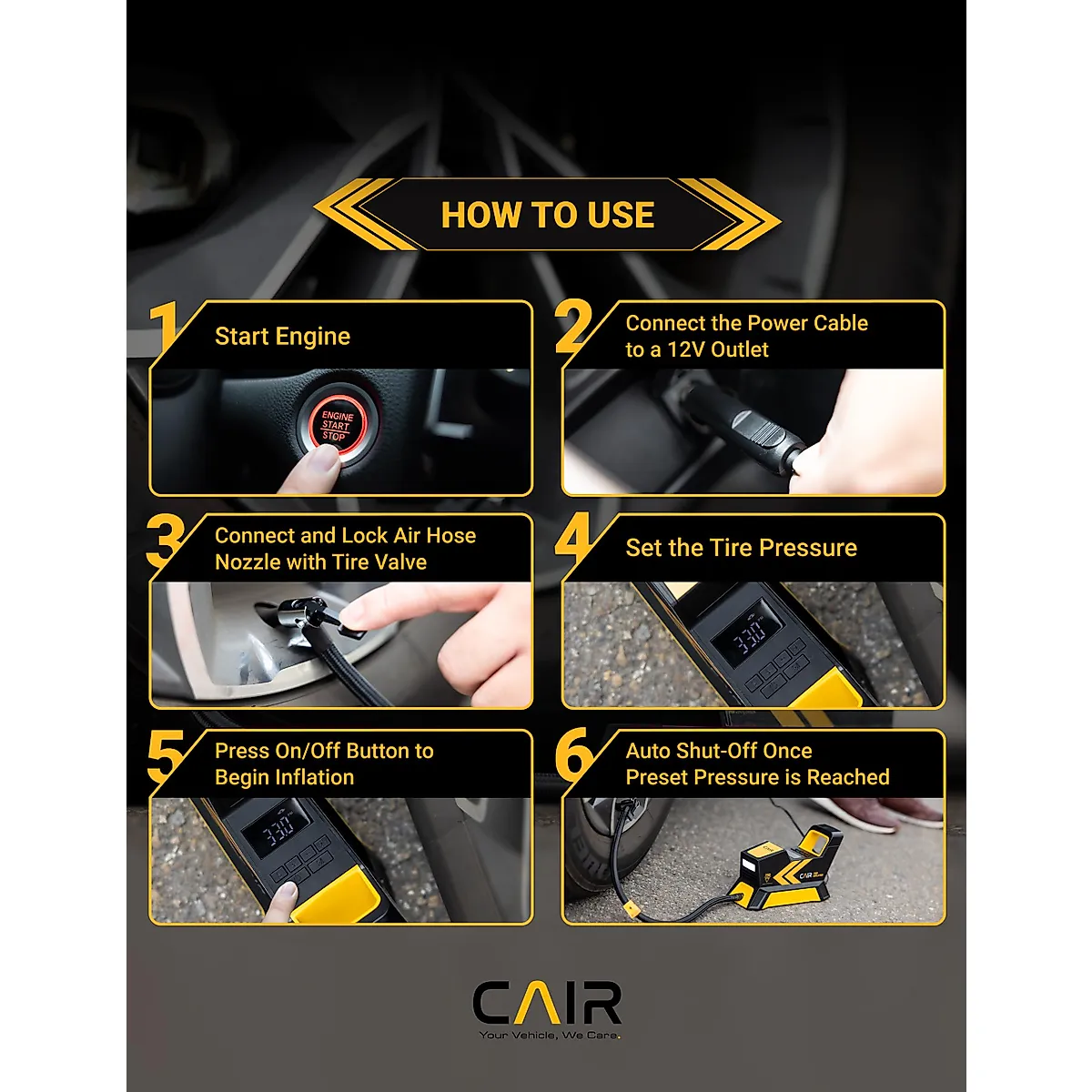 HOW TO USE

1 Start Engine

ENGINE START STOP

2 Connect the Power Cable to a 12V Outlet

3 Connect and Lock Air Hose Nozzle with Tire Valve

4 Set the Tire Pressure

33.0

5 Press On/Off Button to Begin Inflation

33.0

6 Auto Shut-Off Once Preset Pressure is Reached

CAIR

CAIR
Your Vehicle, We Care.