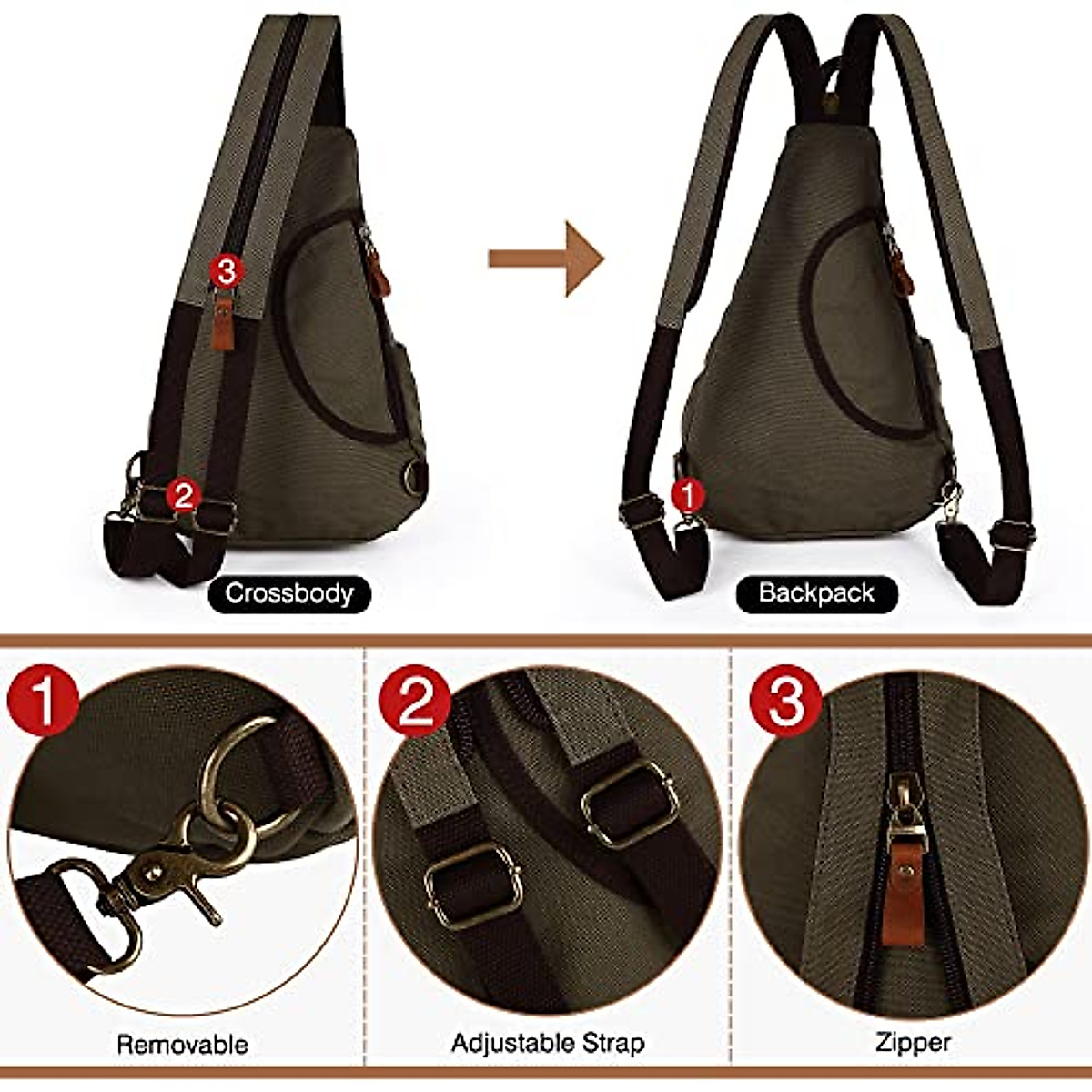 3

2

Crossbody

1

Backpack

1

Removable

2

Adjustable Strap

3

Zipper