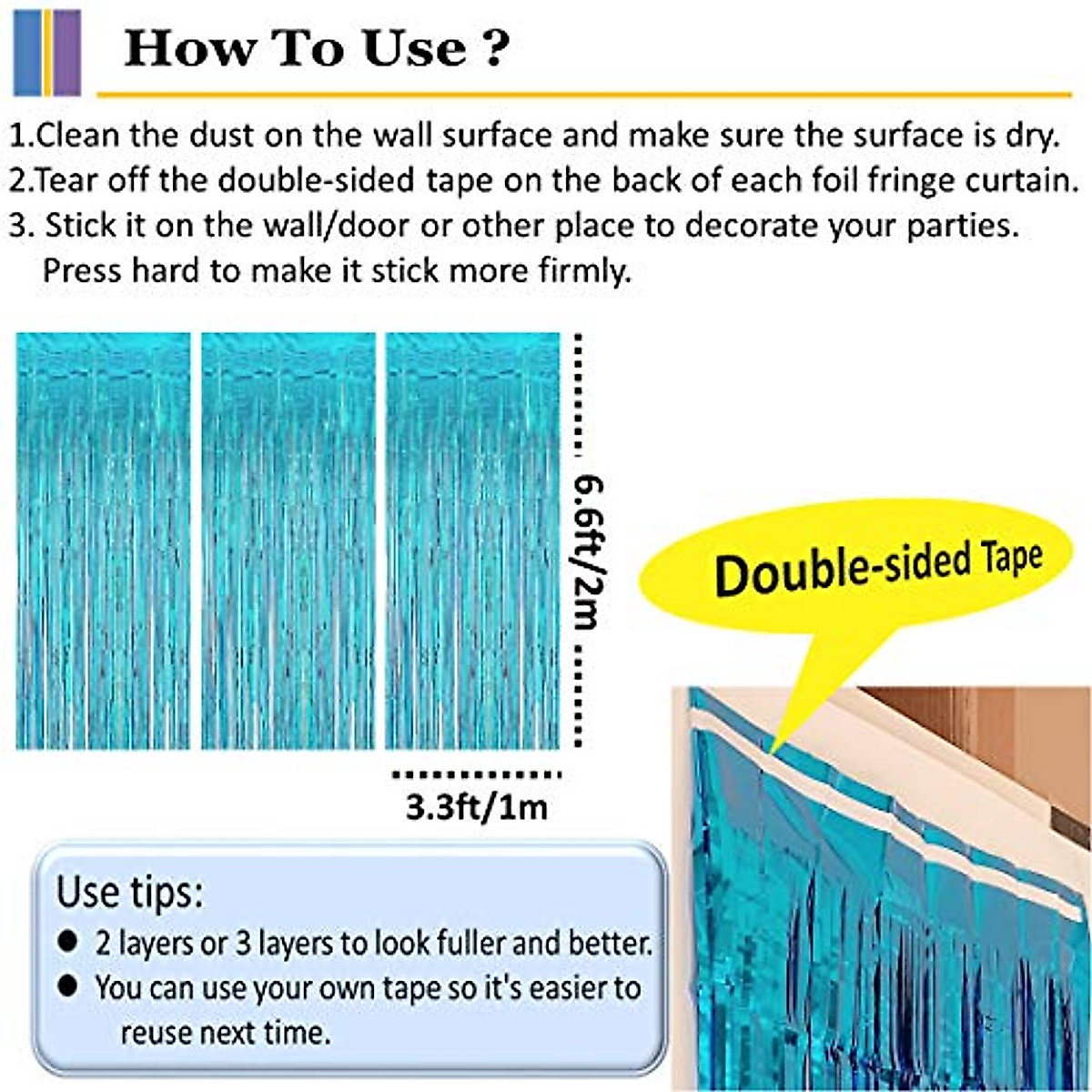 How To Use ?

1.Clean the dust on the wall surface and make sure the surface is dry.
2.Tear off the double-sided tape on the back of each foil fringe curtain.
3. Stick it on the wall/door or other place to decorate your parties. Press hard to make it stick more firmly.

6.6ft/2m

3.3ft/1m

Double-sided Tape

Use tips:
● 2 layers or 3 layers to look fuller and better.
● You can use your own tape so it's easier to reuse next time.