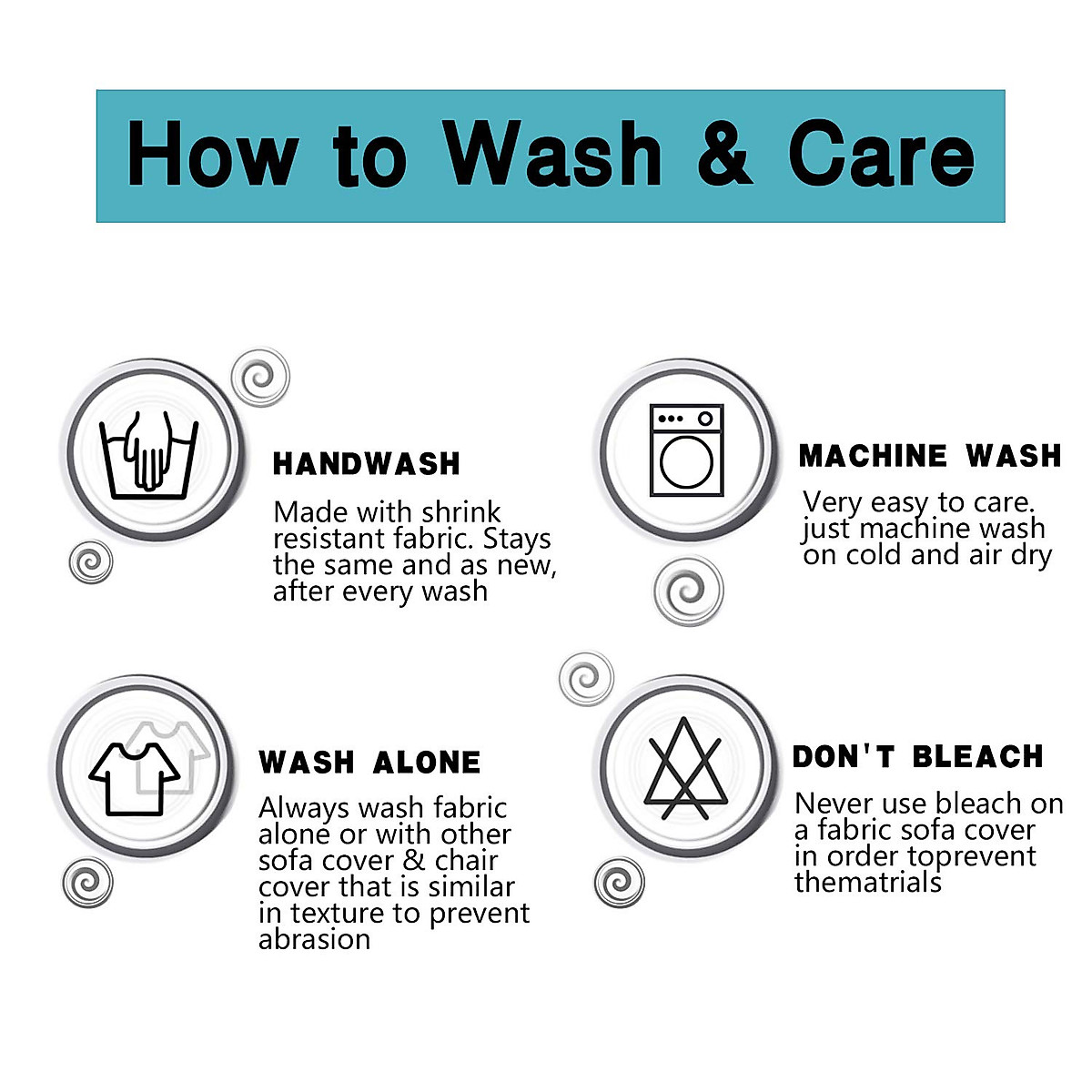 How to Wash & Care

HANDWASH

Made with shrink resistant fabric. Stays the same and as new, after every wash

MACHINE WASH

Very easy to care. just machine wash on cold and air dry

WASH ALONE

Always wash fabric alone or with other sofa cover & chair cover that is similar in texture to prevent abrasion

DON'T BLEACH

Never use bleach on a fabric sofa cover in order toprevent thematrials