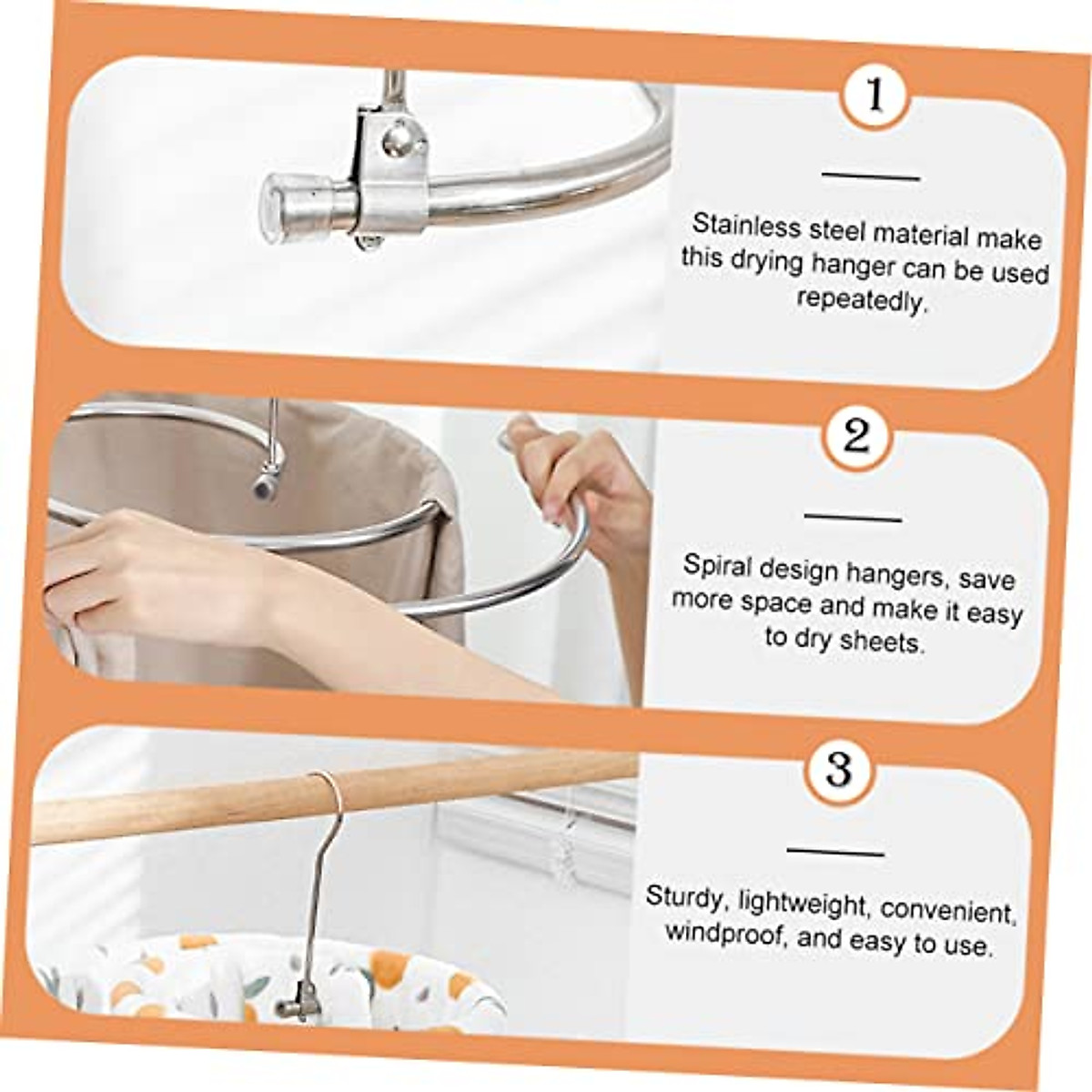 1

Stainless steel material make this drying hanger can be used repeatedly.

2

Spiral design hangers, save more space and make it easy to dry sheets.

3

Sturdy, lightweight, convenient, windproof, and easy to use.