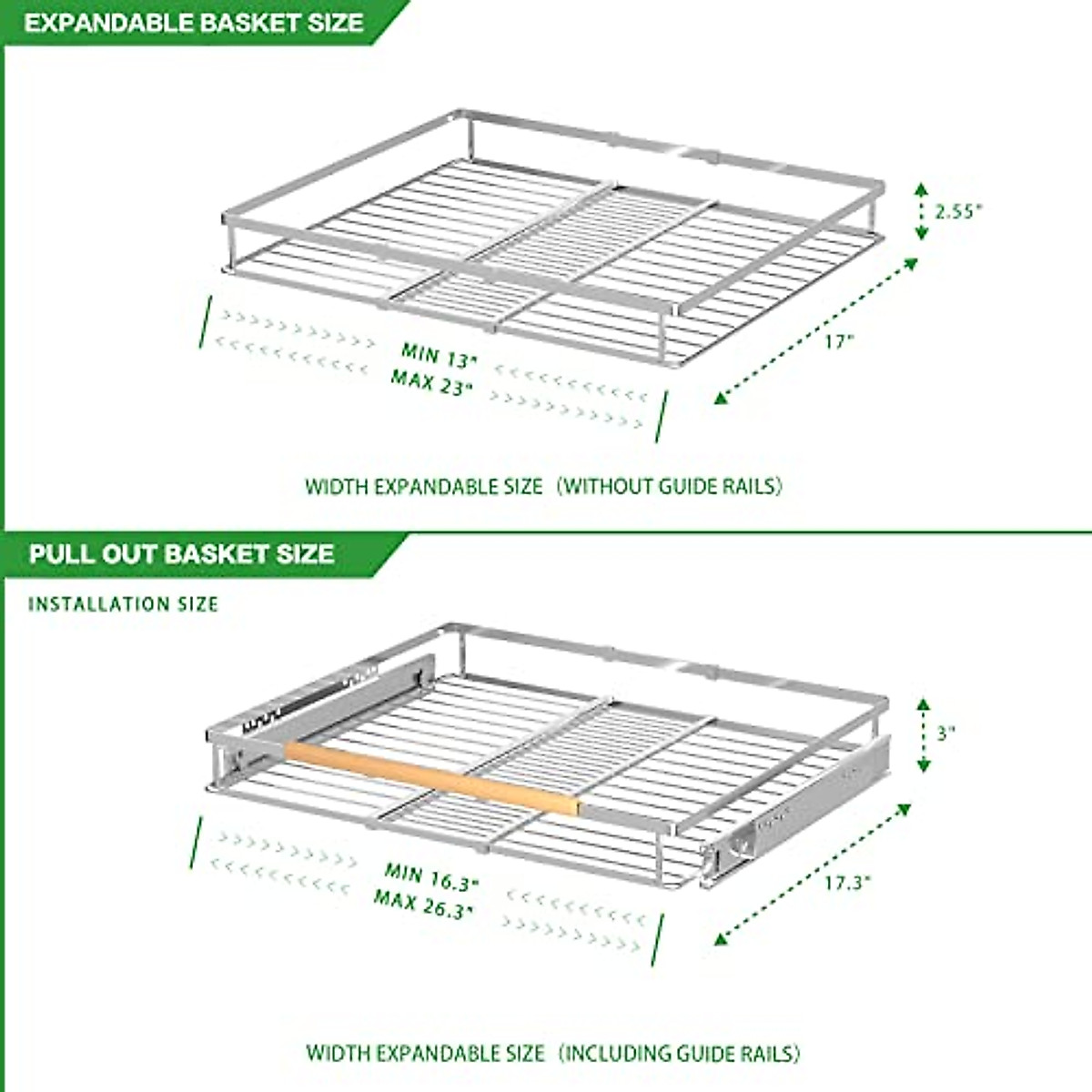 EXPANDABLE BASKET SIZE

2.55"

17"

MIN 13"
MAX 23"

WIDTH EXPANDABLE SIZE（WITHOUT GUIDE RAILS）

PULL OUT BASKET SIZE

INSTALLATION SIZE

3"

17.3"

MIN 16.3"
MAX 26.3"

WIDTH EXPANDABLE SIZE（INCLUDING GUIDE RAILS）