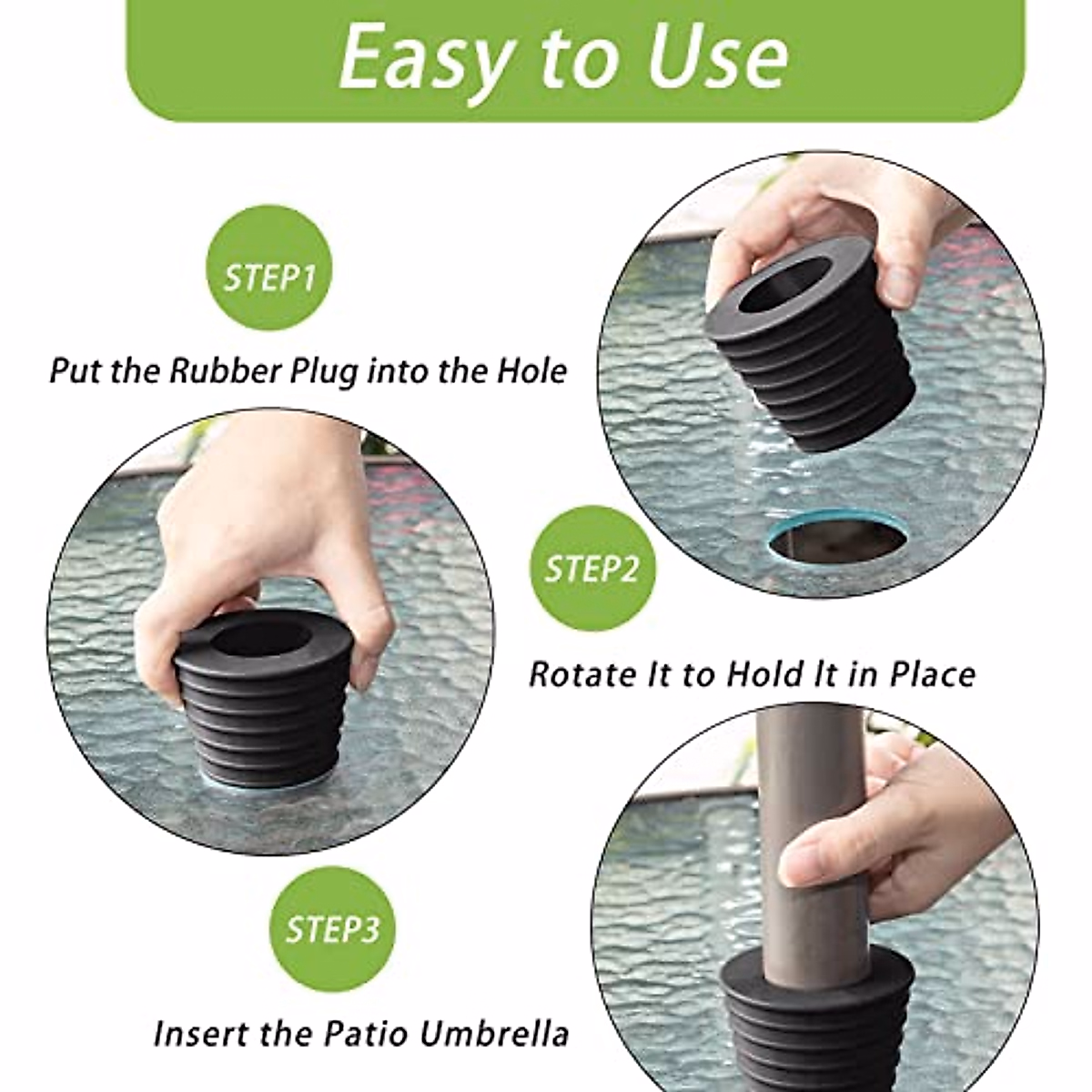 Easy to Use

STEP1

Put the Rubber Plug into the Hole

STEP2

Rotate It to Hold It in Place

STEP3

Insert the Patio Umbrella