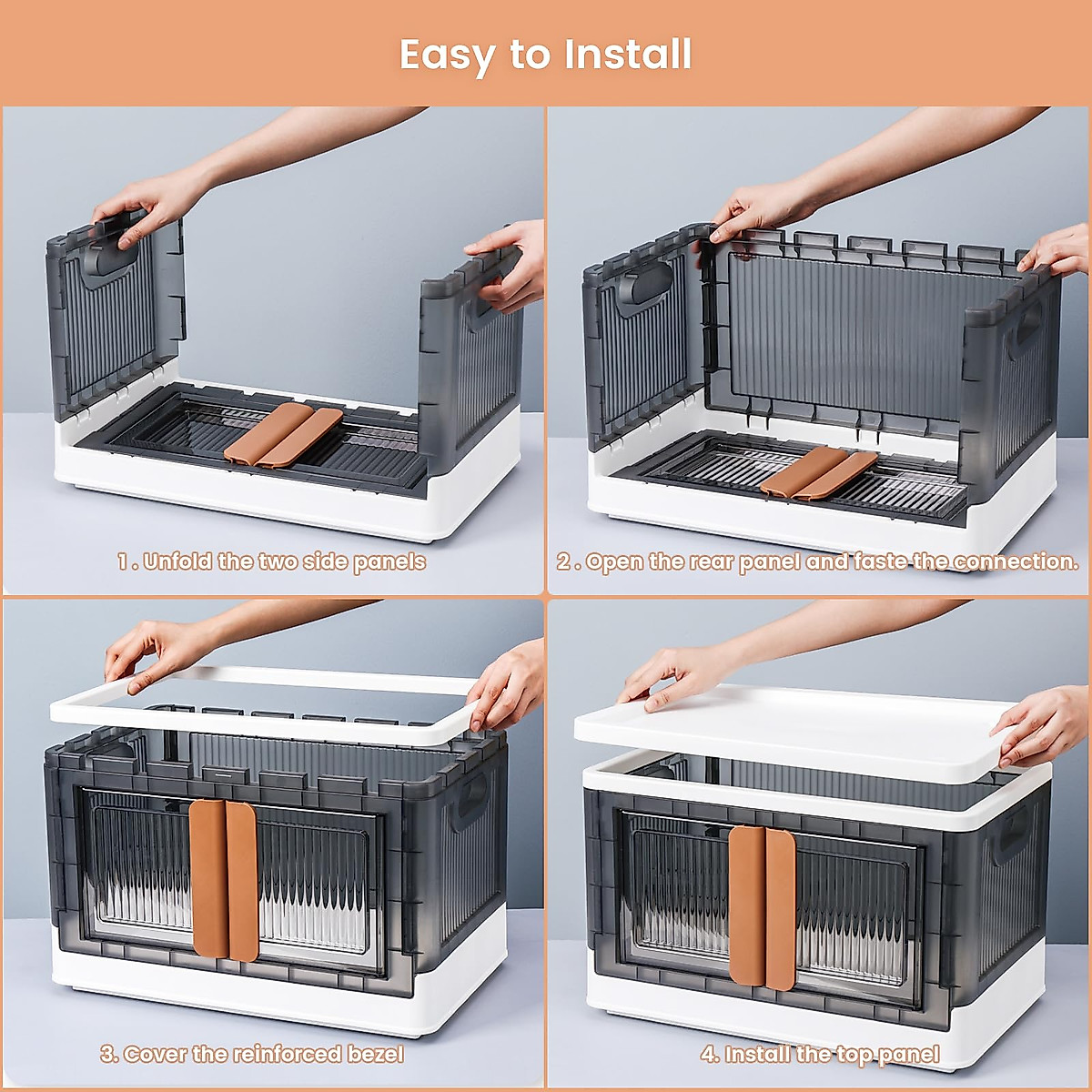 Easy to Install

1 . Unfold the two side panels

2 . Open the rear panel and faste the connection.

3. Cover the reinforced bezel

4. Install the top panel