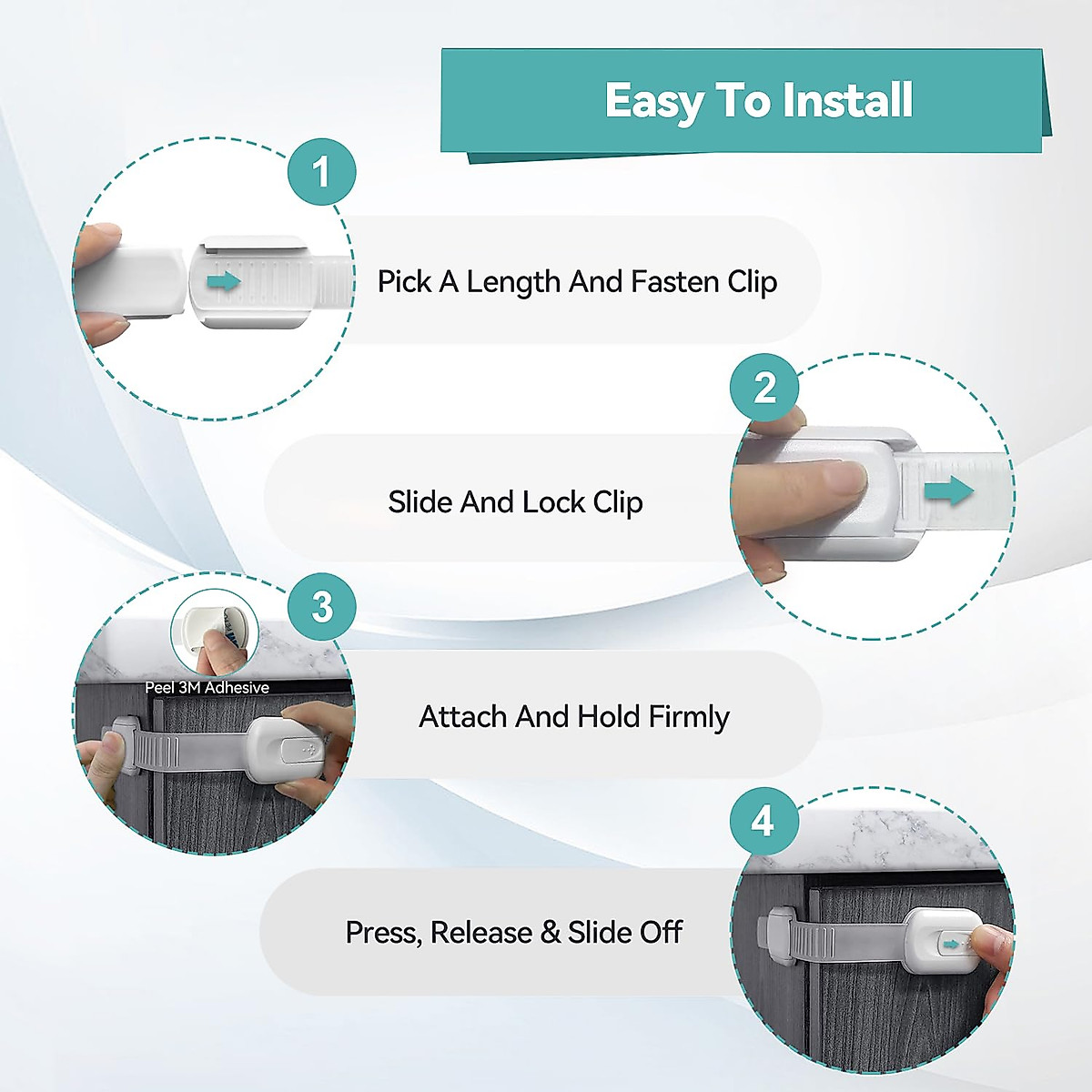 Easy To Install

1

Pick A Length And Fasten Clip

2

Slide And Lock Clip

3

Peel 3M Adhesive

Attach And Hold Firmly

4

Press, Release & Slide Off