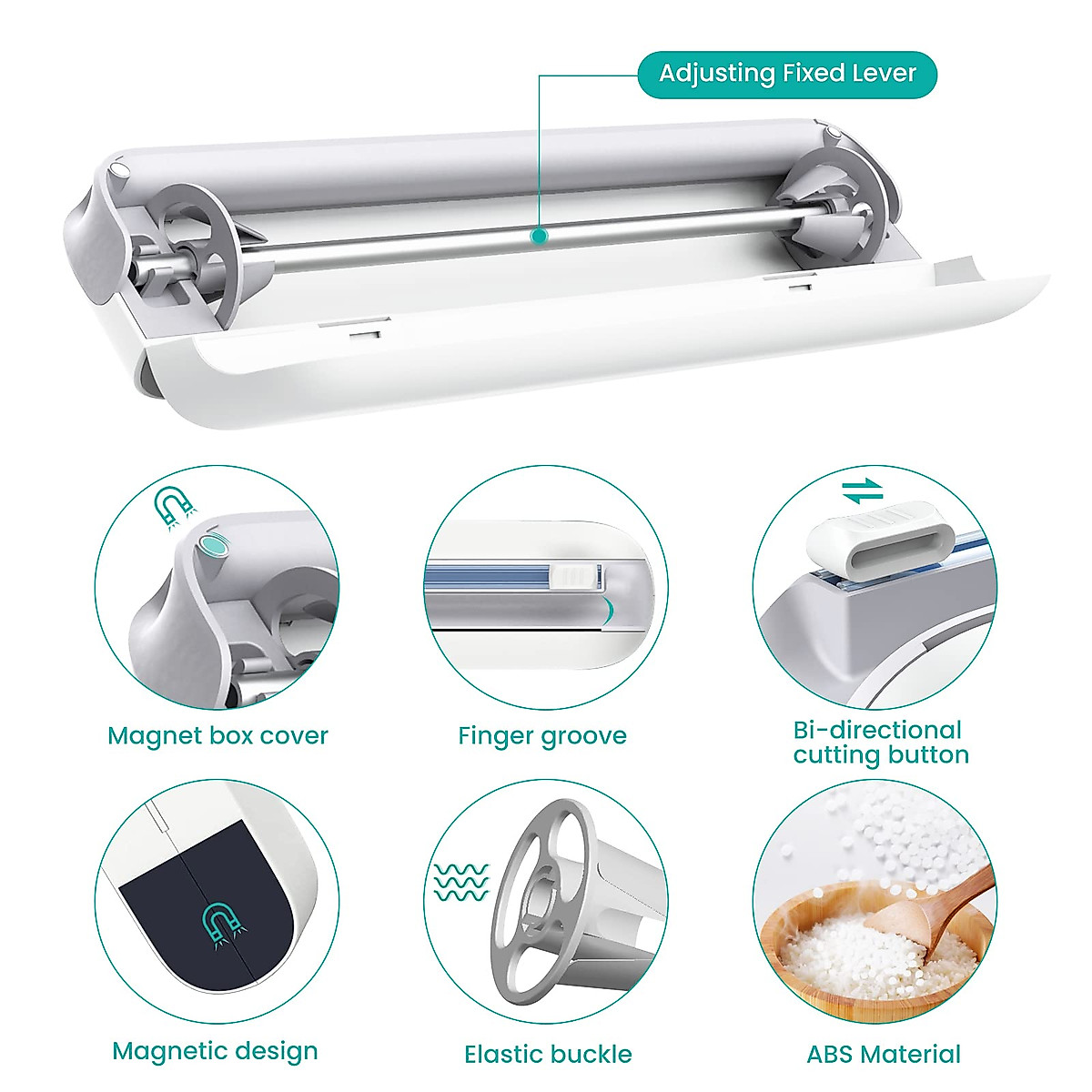 Adjusting Fixed Lever

Magnet box cover

Finger groove

Bi-directional cutting button

Magnetic design

Elastic buckle

ABS Material