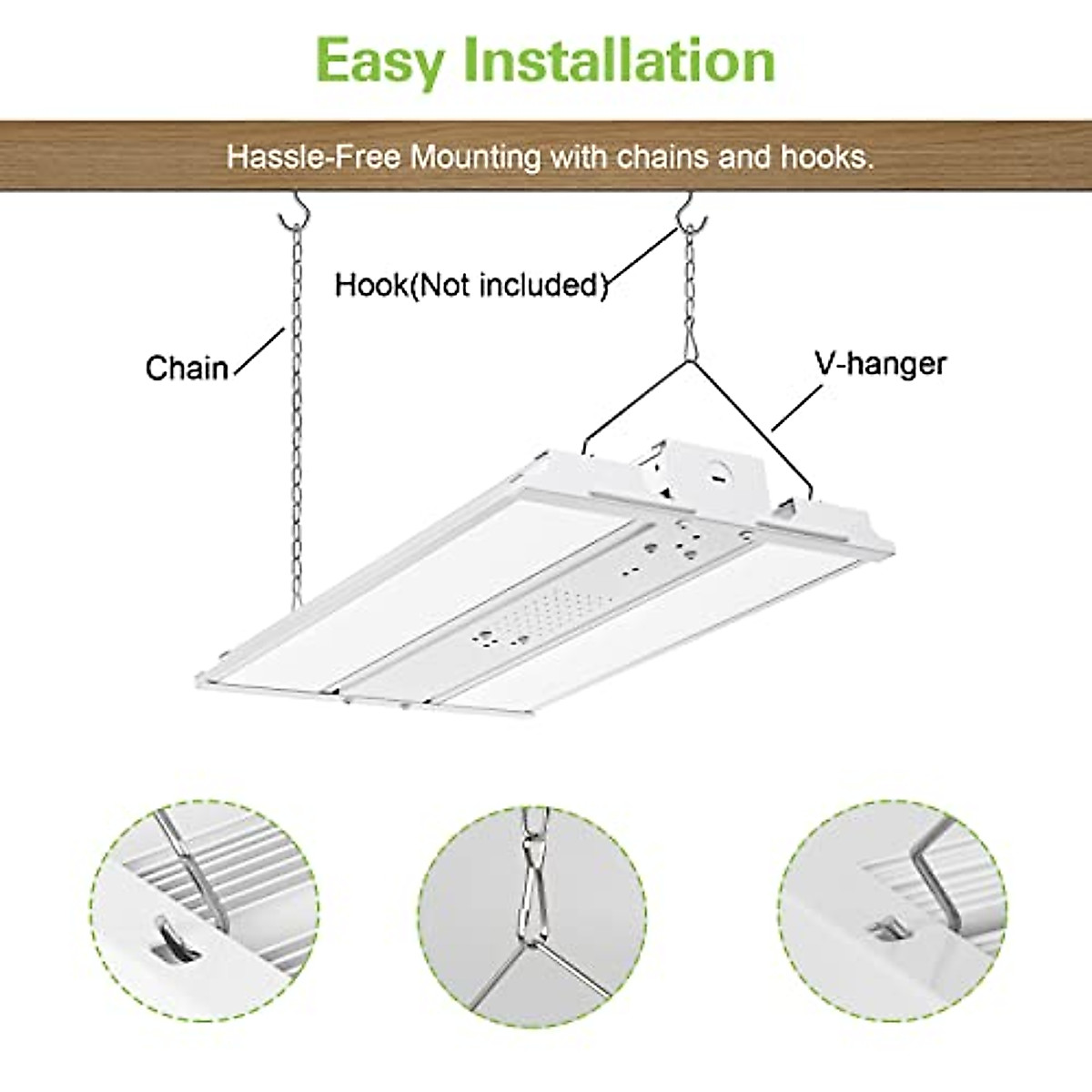 Easy Installation

Hassle-Free Mounting with chains and hooks.

Hook(Not included)

Chain

V-hanger