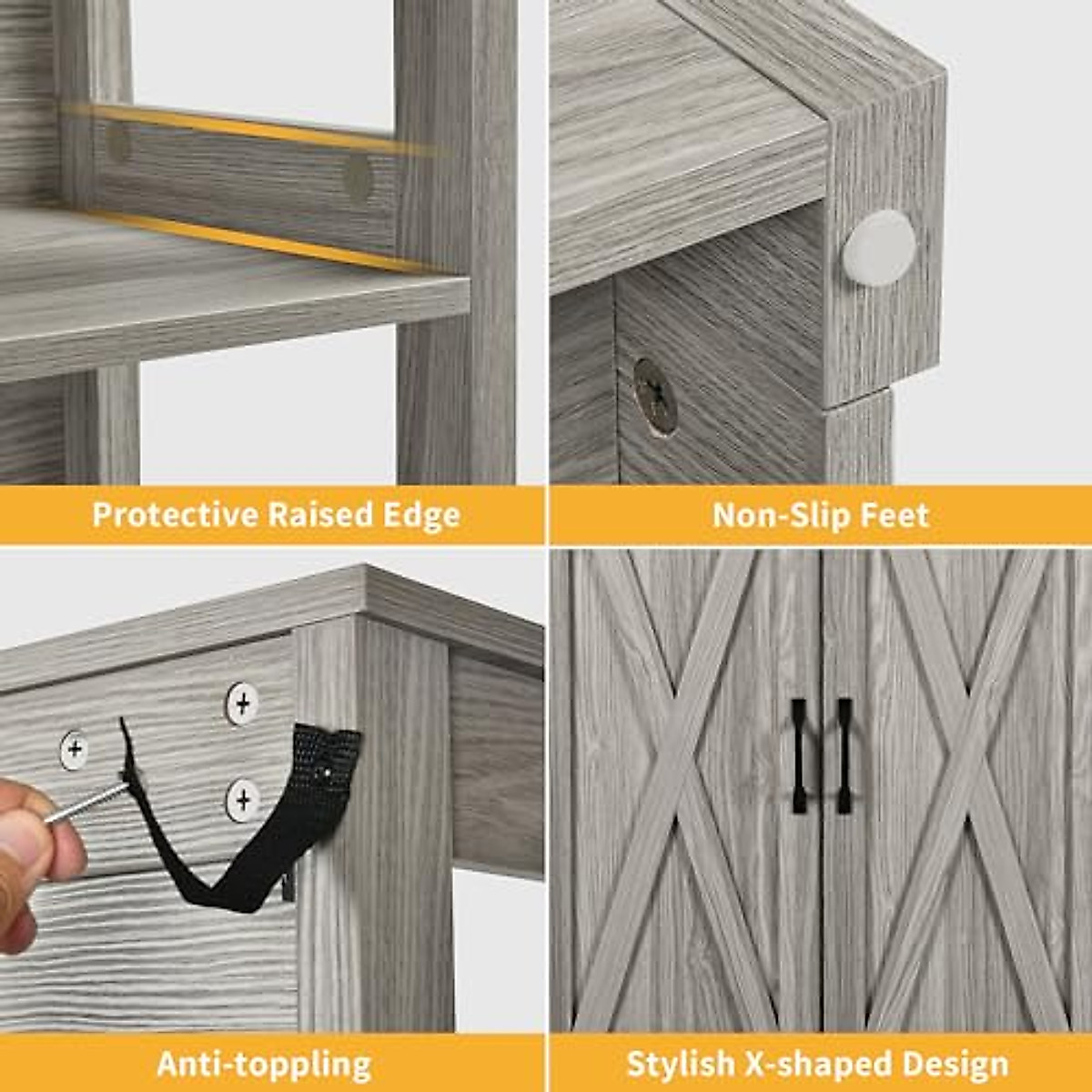 Protective Raised Edge

Non-Slip Feet

Anti-toppling

Stylish X-shaped Design