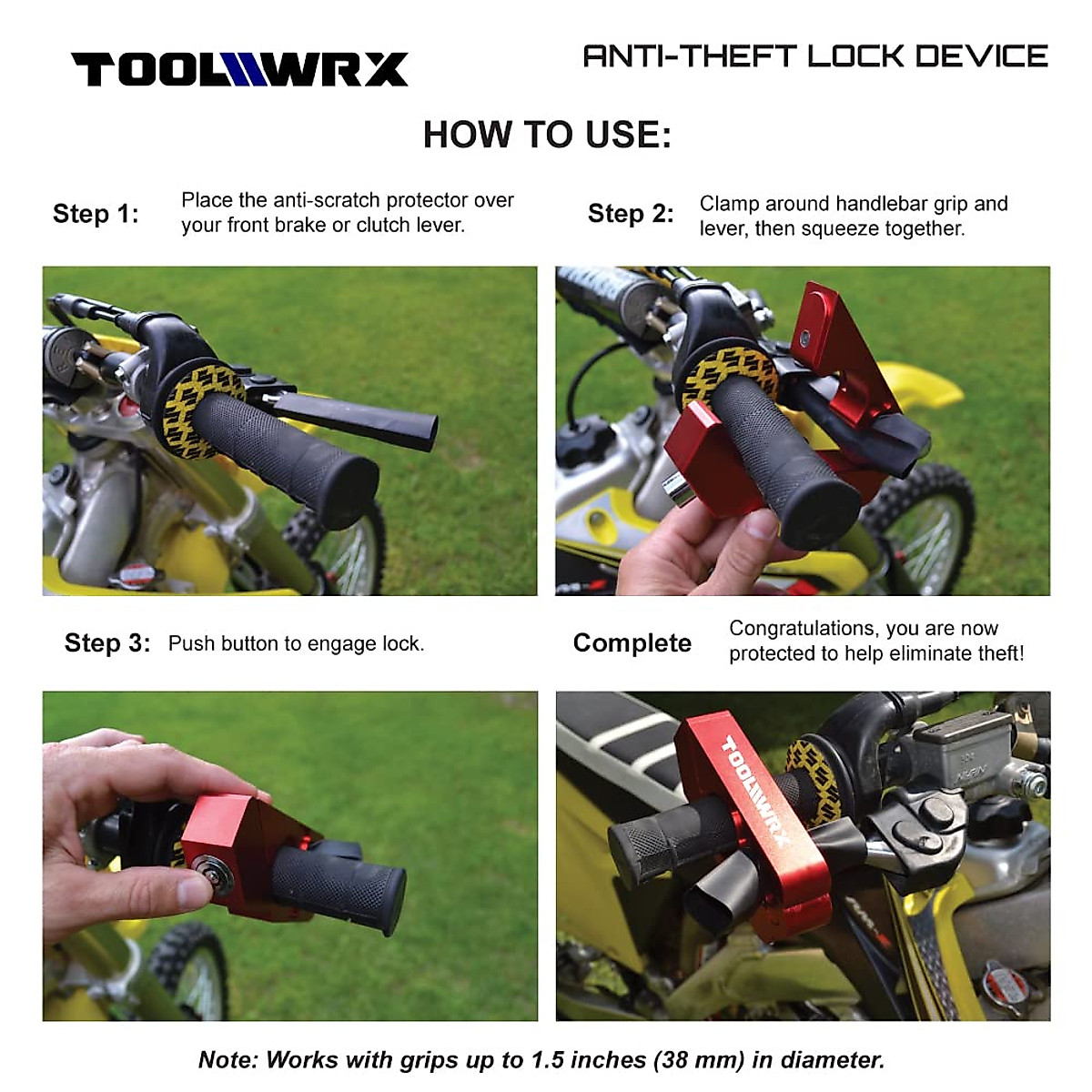 TOOLWRX

ANTI-THEFT LOCK DEVICE

HOW TO USE:

Step 1: Place the anti-scratch protector over your front brake or clutch lever.

Step 2: Clamp around handlebar grip and lever, then squeeze together.

Step 3: Push button to engage lock.

Complete Congratulations, you are now protected to help eliminate theft!

TOOLWRX

Note: Works with grips up to 1.5 inches (38 mm) in diameter.