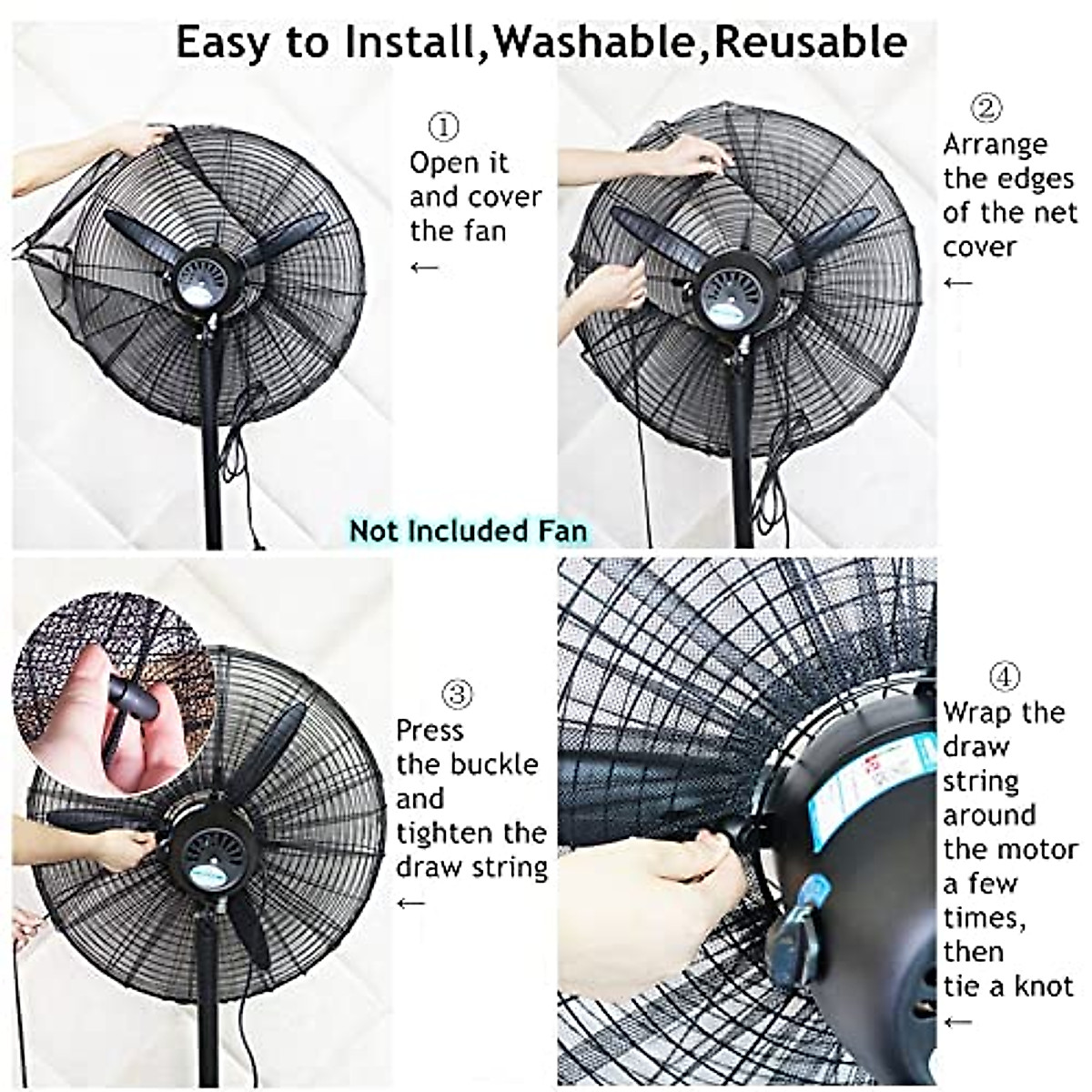 Easy to Install,Washable,Reusable

①
Open it and cover the fan
←

②
Arrange the edges of the net cover
←

Not Included Fan

③
Press the buckle and tighten the draw string
←

④
Wrap the draw string around the motor a few times, then tie a knot
←