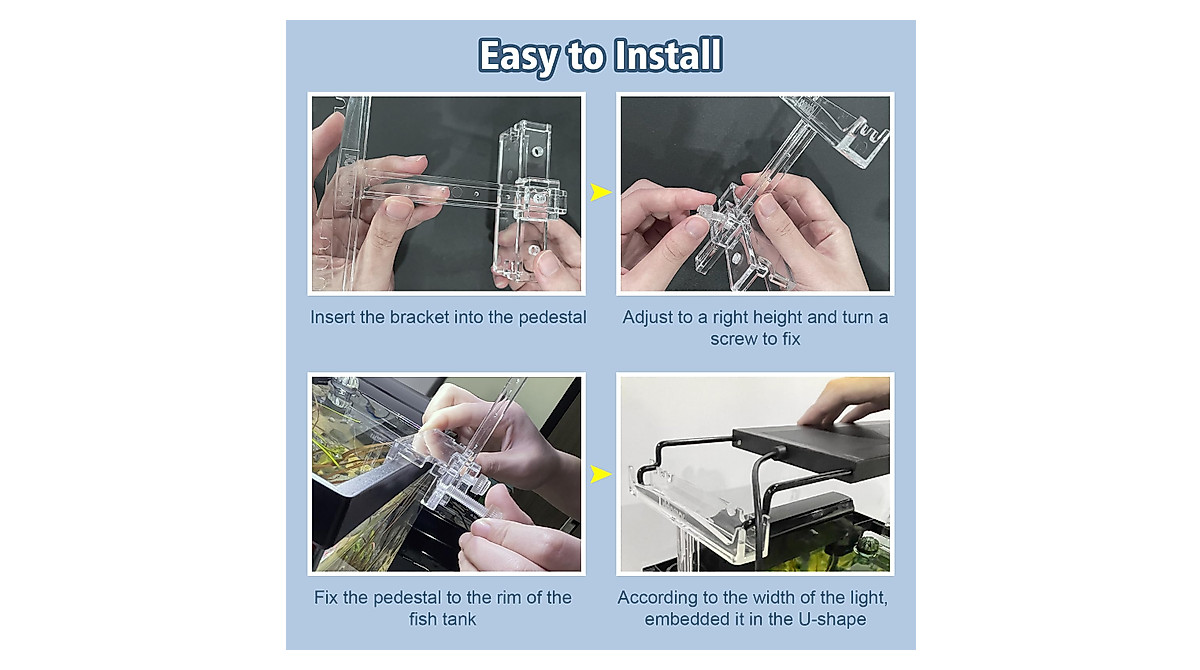 Easy to Install

Insert the bracket into the pedestal

Adjust to a right height and turn a screw to fix

Fix the pedestal to the rim of the fish tank

According to the width of the light, embedded it in the U-shape