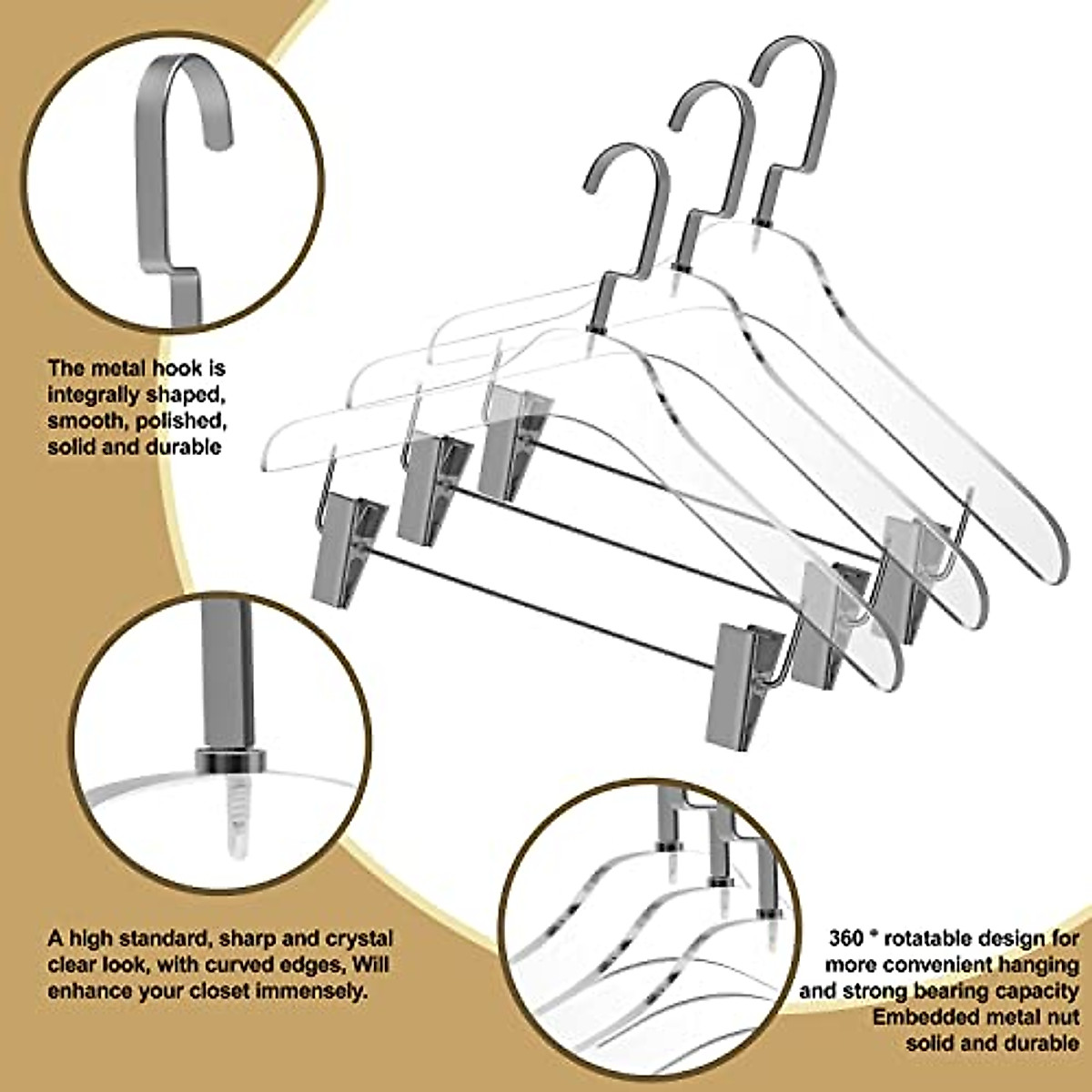 The metal hook is integrally shaped, smooth, polished, solid and durable

A high standard, sharp and crystal clear look, with curved edges, Will enhance your closet immensely.

360 ° rotatable design for more convenient hanging and strong bearing capacity Embedded metal nut solid and durable