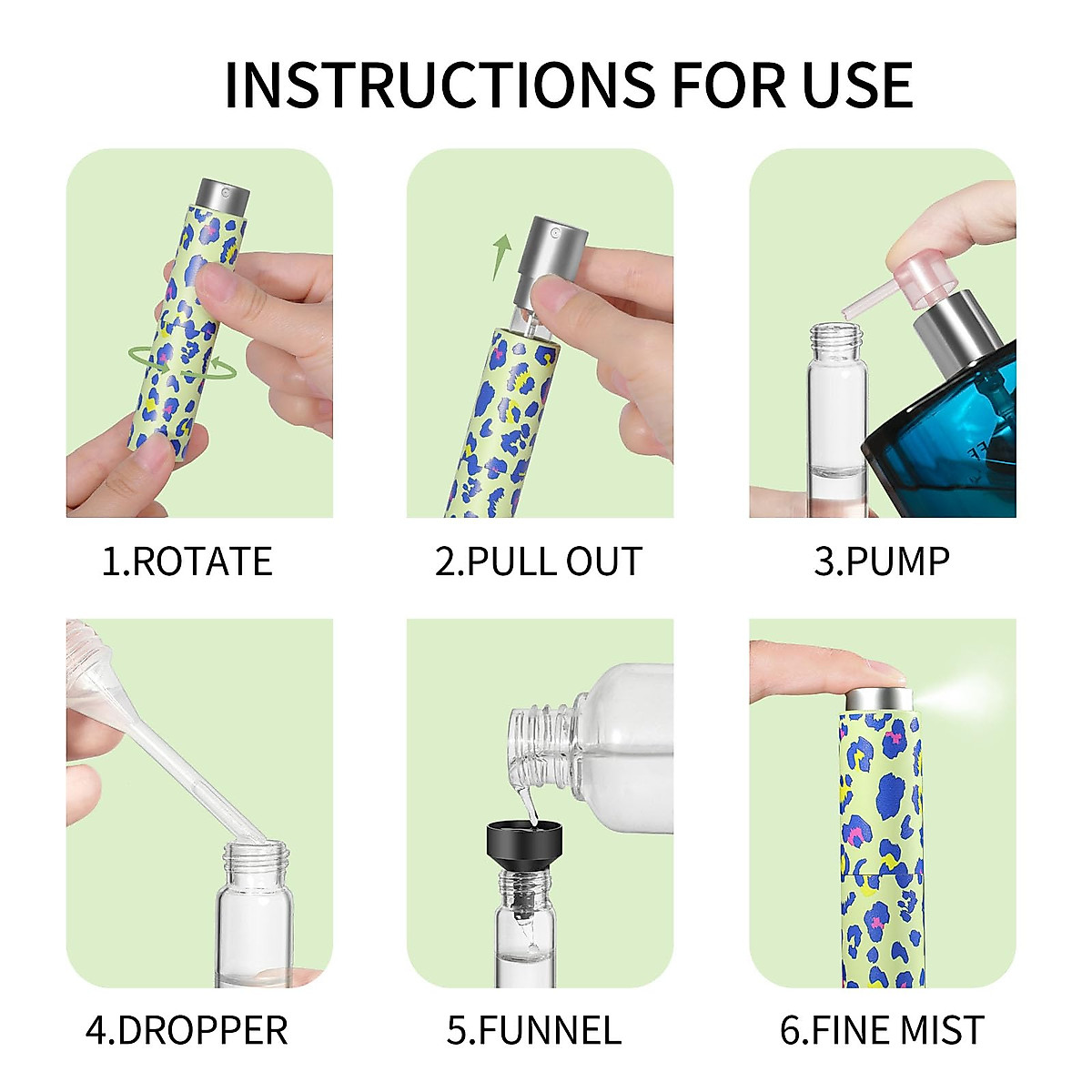 INSTRUCTIONS FOR USE

1.ROTATE

2.PULL OUT

3.PUMP

4.DROPPER

5.FUNNEL

6.FINE MIST