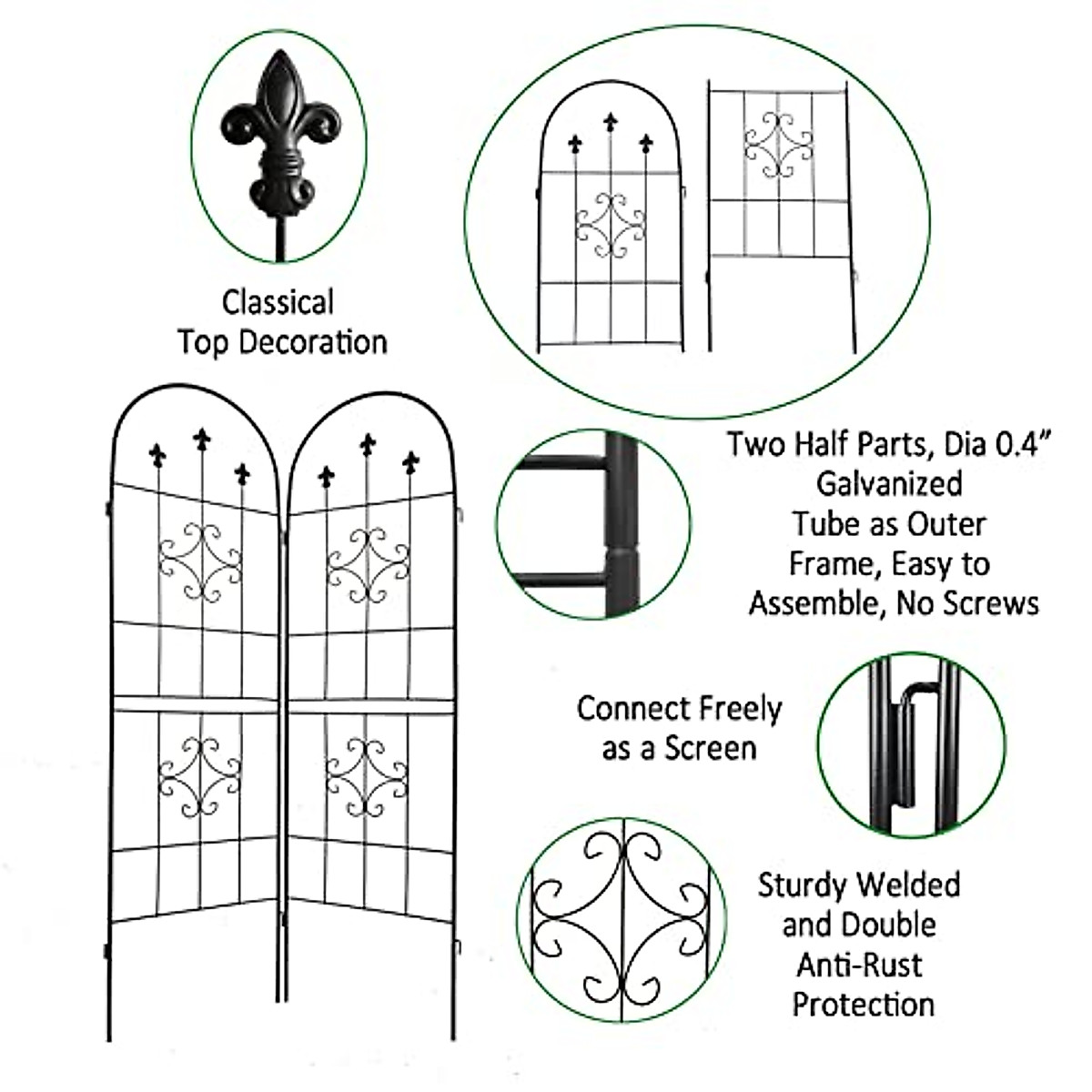 Classical
Top Decoration

Two Half Parts, Dia 0.4”
Galvanized
Tube as Outer
Frame, Easy to
Assemble, No Screws

Connect Freely
as a Screen

Sturdy Welded
and Double
Anti-Rust
Protection