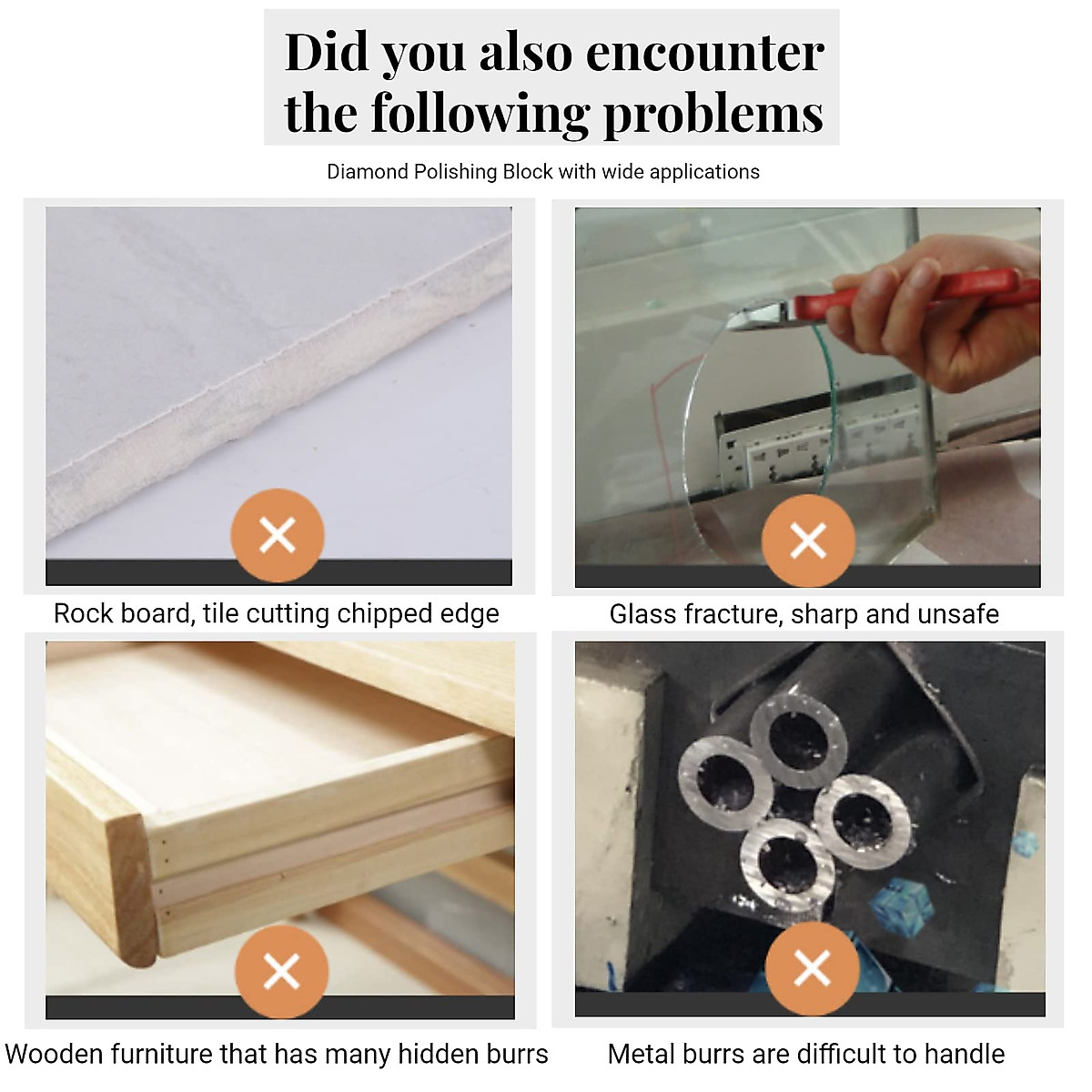 Did you also encounter the following problems

Diamond Polishing Block with wide applications

Rock board, tile cutting chipped edge

Glass fracture, sharp and unsafe

Wooden furniture that has many hidden burrs

Metal burrs are difficult to handle