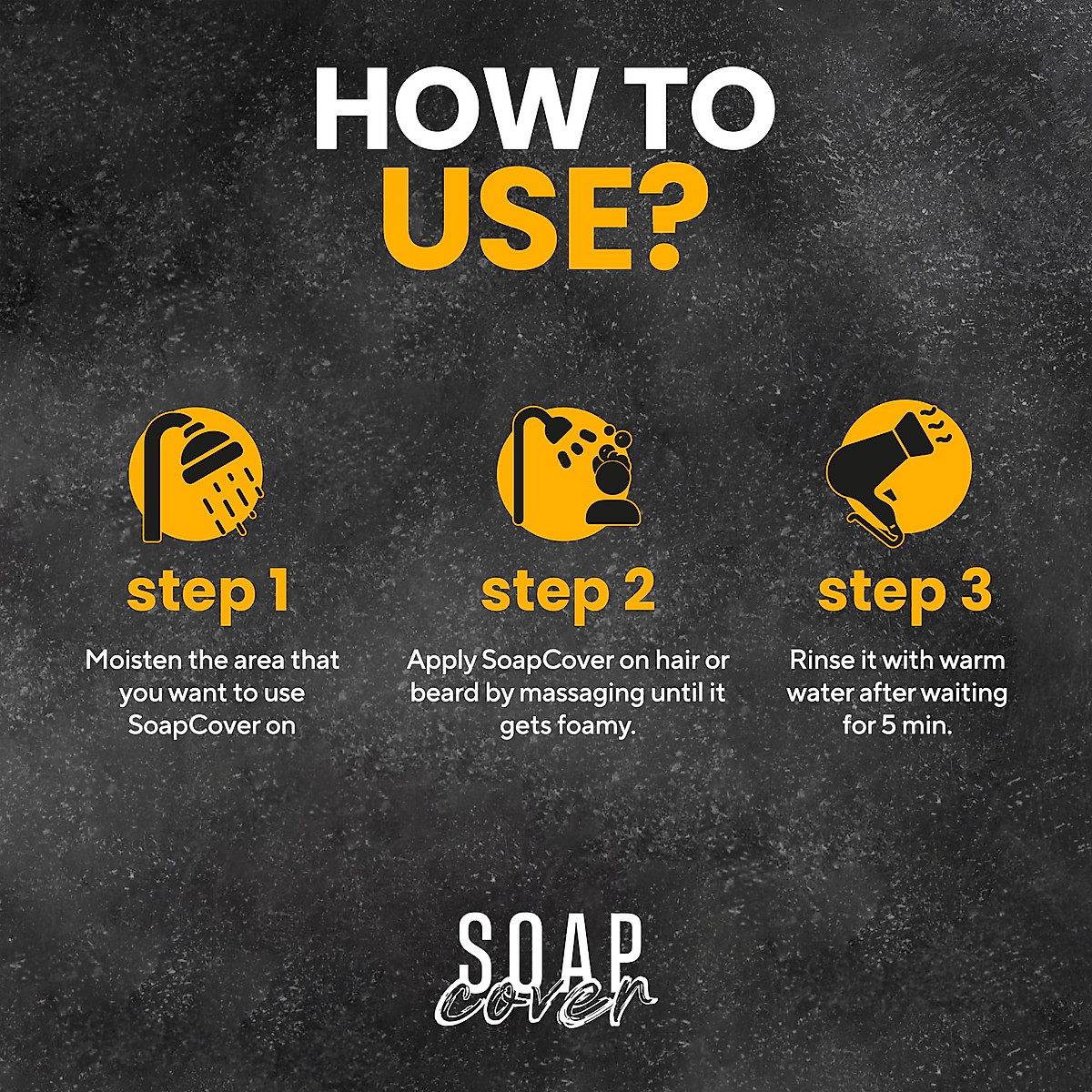 HOW TO
USE?

step 1
Moisten the area that you want to use SoapCover on

step 2
Apply SoapCover on hair or beard by massaging until it gets foamy.

step 3
Rinse it with warm water after waiting for 5 min.

SOAP
cover