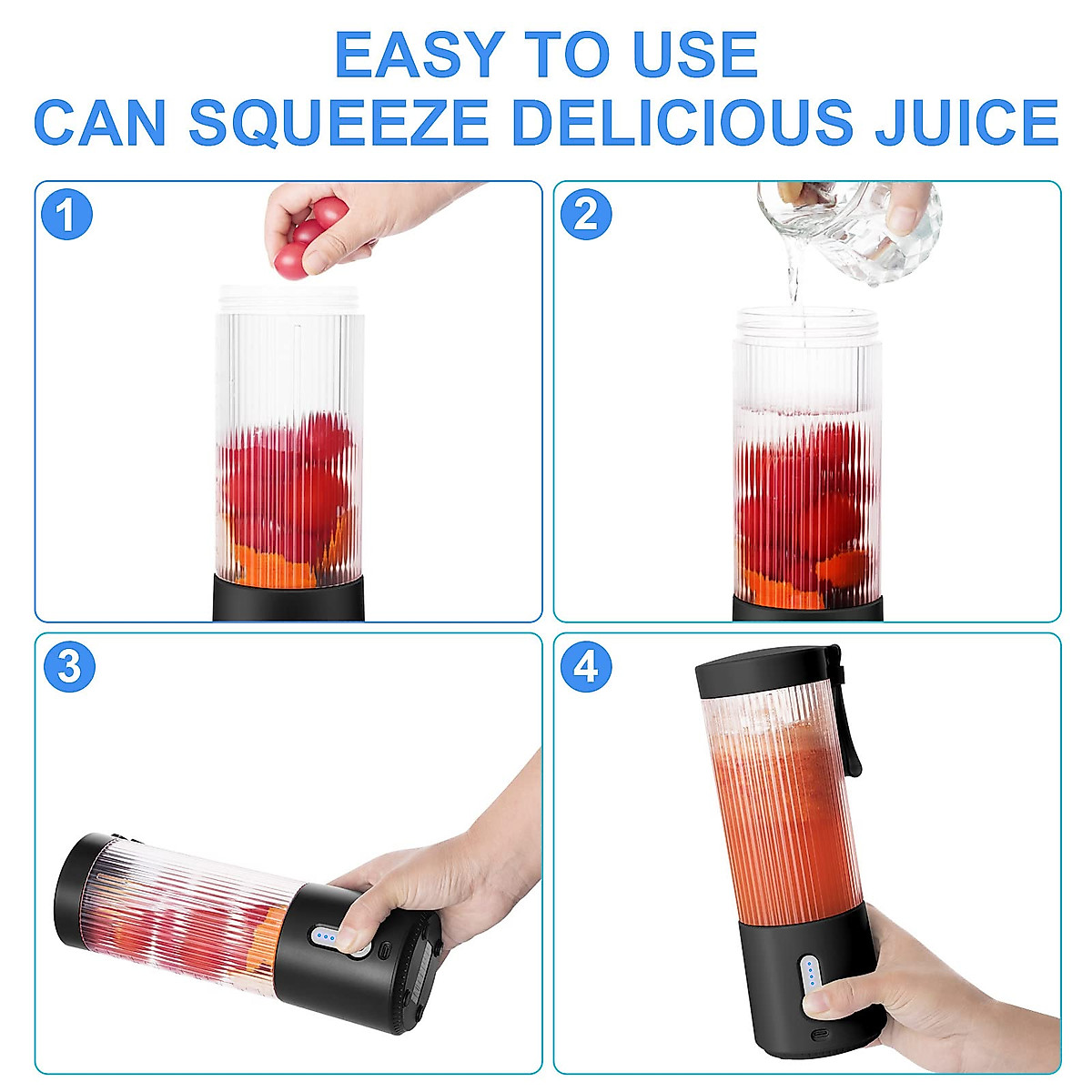 EASY TO USE
CAN SQUEEZE DELICIOUS JUICE

1

2

3

4