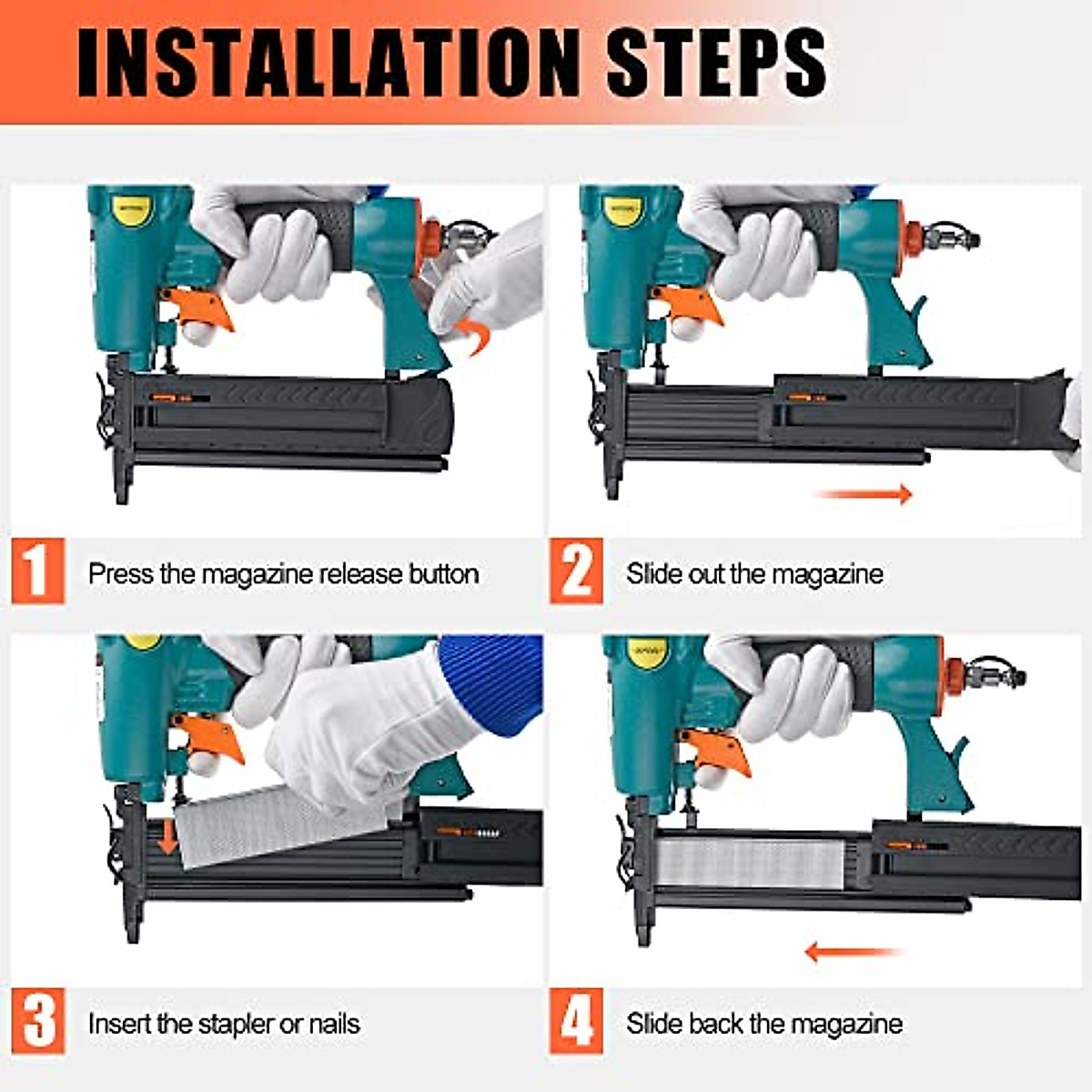 INSTALLATION STEPS

1 Press the magazine release button

2 Slide out the magazine

3 Insert the stapler or nails

4 Slide back the magazine