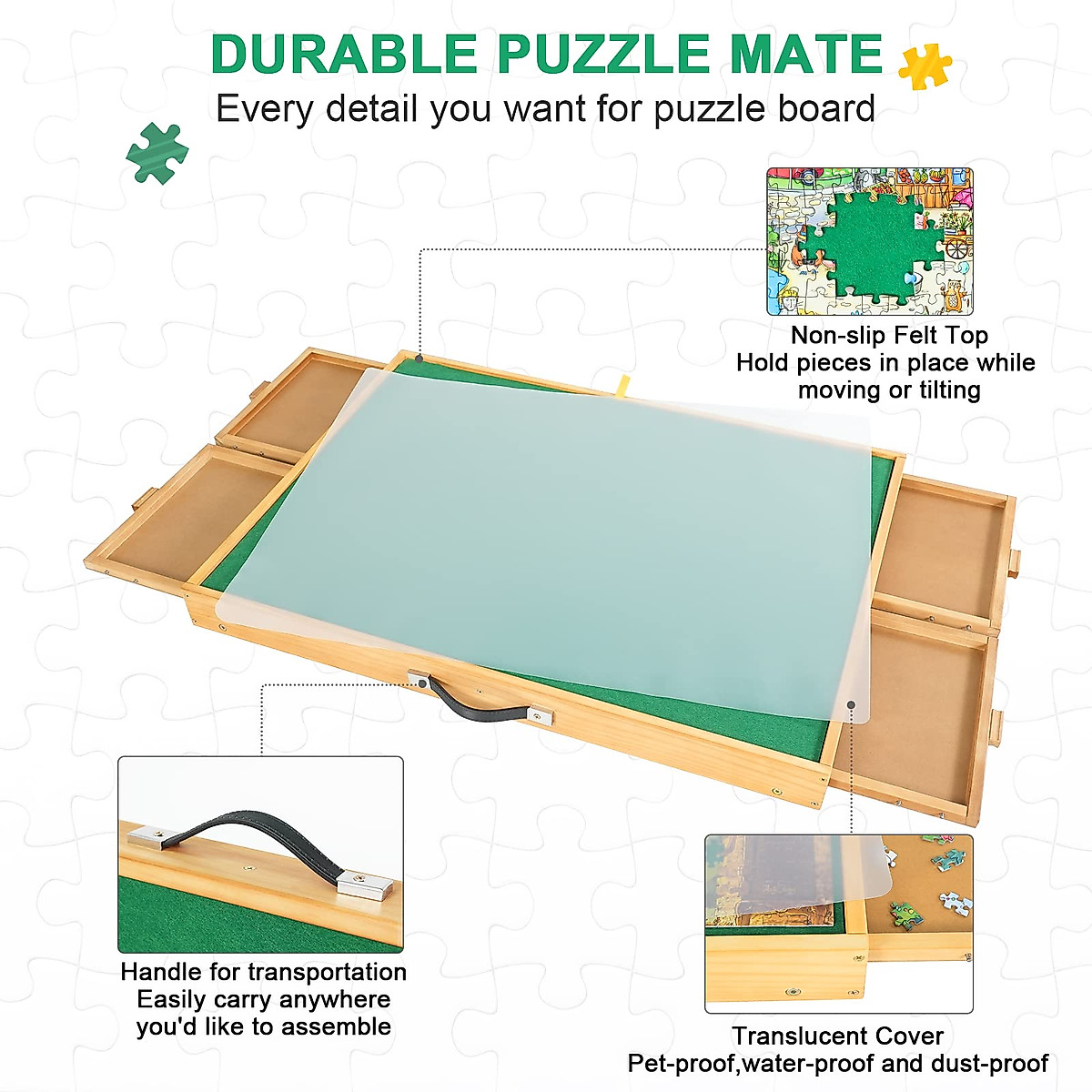 DURABLE PUZZLE MATE
Every detail you want for puzzle board

Non-slip Felt Top
Hold pieces in place while moving or tilting

Handle for transportation
Easily carry anywhere you'd like to assemble

Translucent Cover
Pet-proof,water-proof and dust-proof