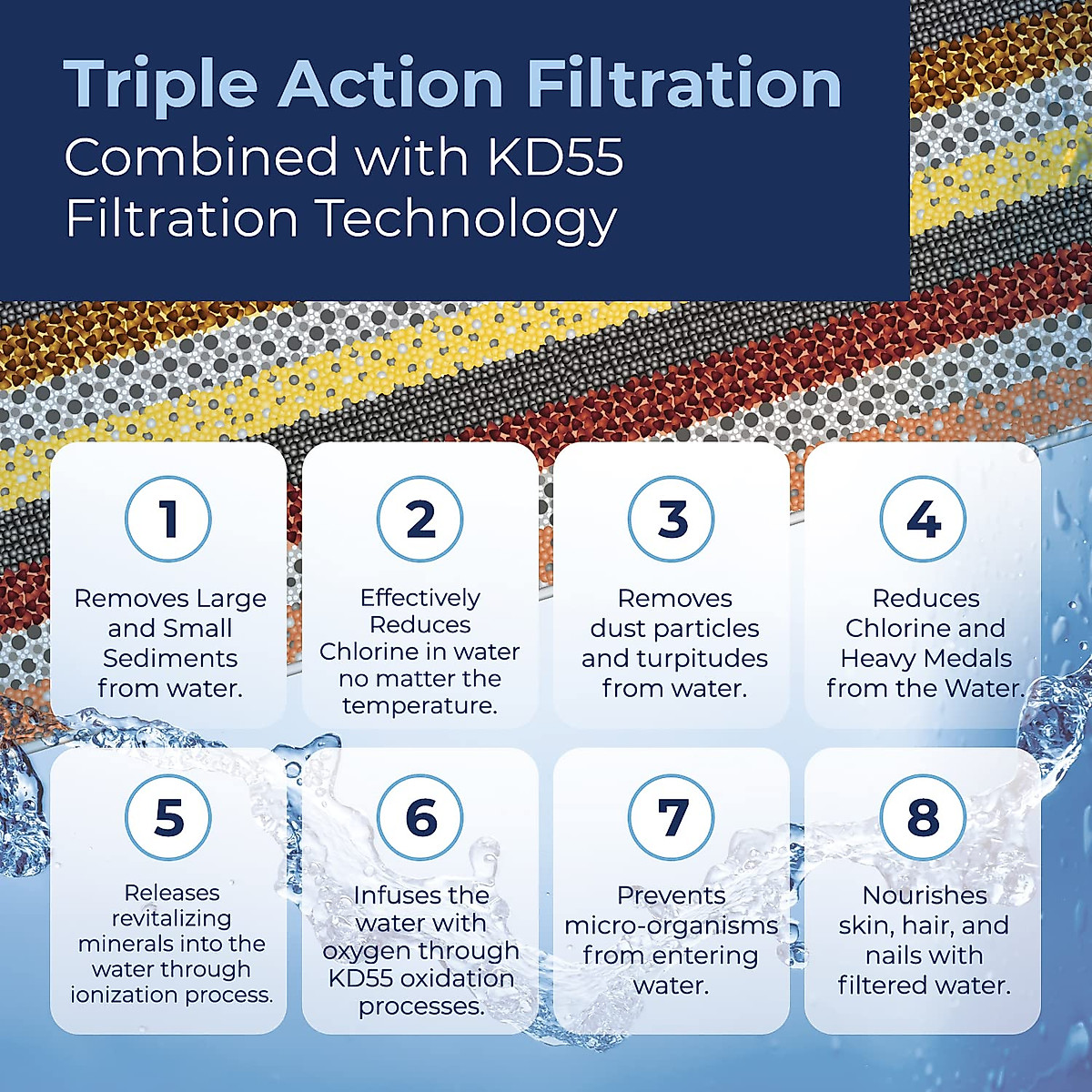 Triple Action Filtration
Combined with KD55 Filtration Technology

1
Removes Large and Small Sediments from water.

2
Effectively Reduces Chlorine in water no matter the temperature.

3
Removes dust particles and turpitudes from water.

4
Reduces Chlorine and Heavy Medals from the Water.

5
Releases revitalizing minerals into the water through ionization process.

6
Infuses the water with oxygen through KD55 oxidation processes.

7
Prevents micro-organisms from entering water.

8
Nourishes skin, hair, and nails with filtered water.