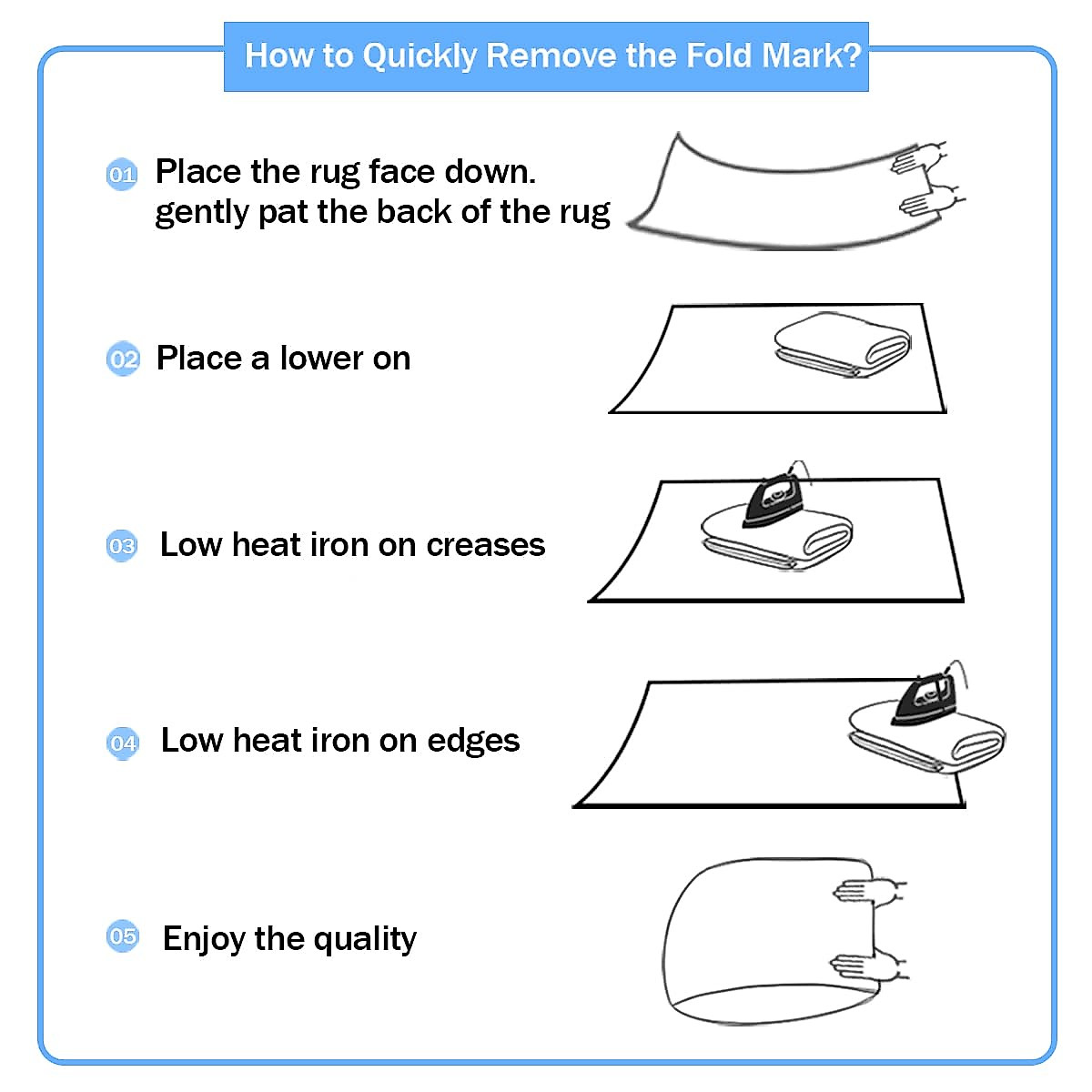 How to Quickly Remove the Fold Mark?

01 Place the rug face down. gently pat the back of the rug

02 Place a lower on

03 Low heat iron on creases

04 Low heat iron on edges

05 Enjoy the quality