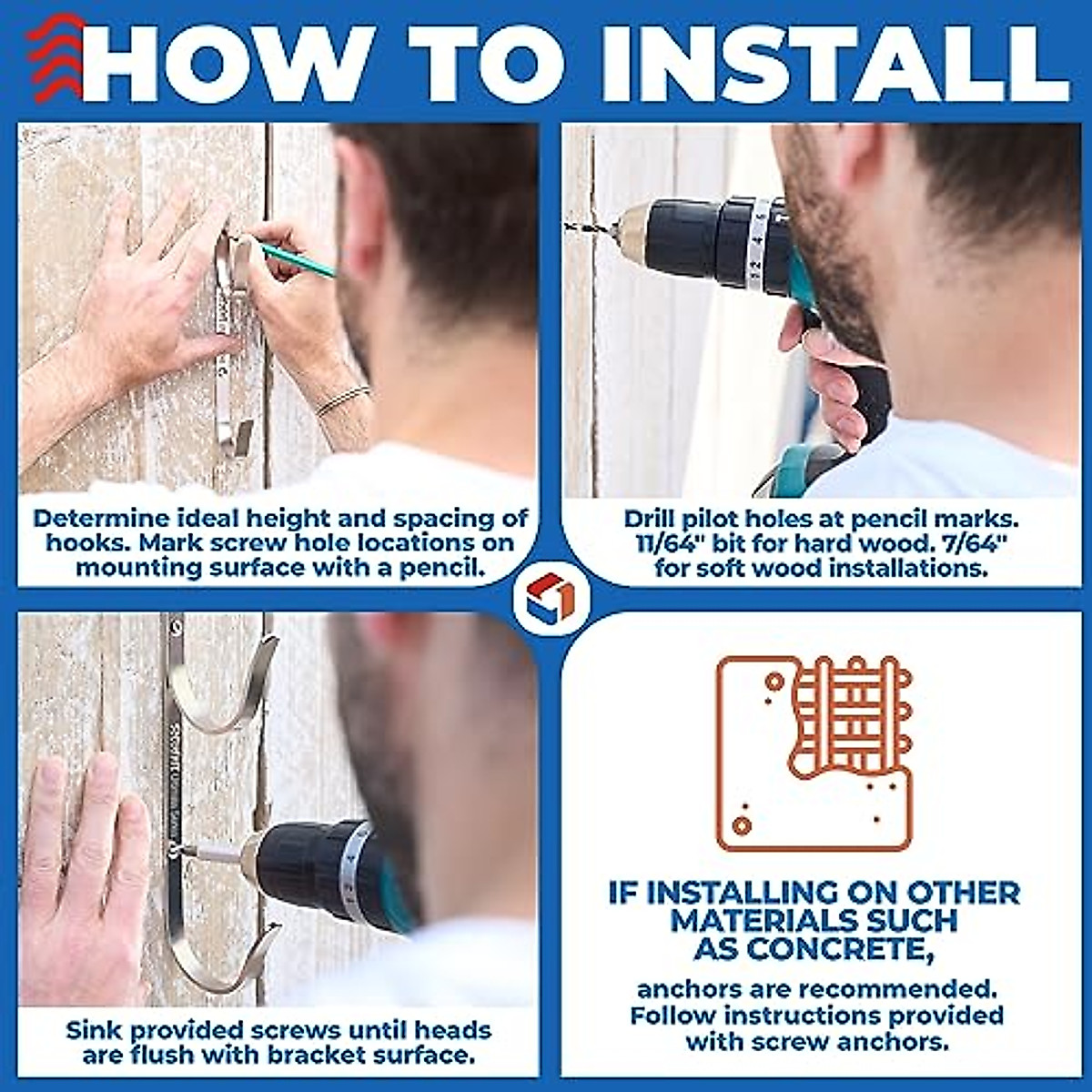 HOW TO INSTALL

Determine ideal height and spacing of hooks. Mark screw hole locations on mounting surface with a pencil.

Drill pilot holes at pencil marks. 11/64" bit for hard wood. 7/64" for soft wood installations.

Sink provided screws until heads are flush with bracket surface.

IF INSTALLING ON OTHER MATERIALS SUCH AS CONCRETE,

anchors are recommended. Follow instructions provided with screw anchors.