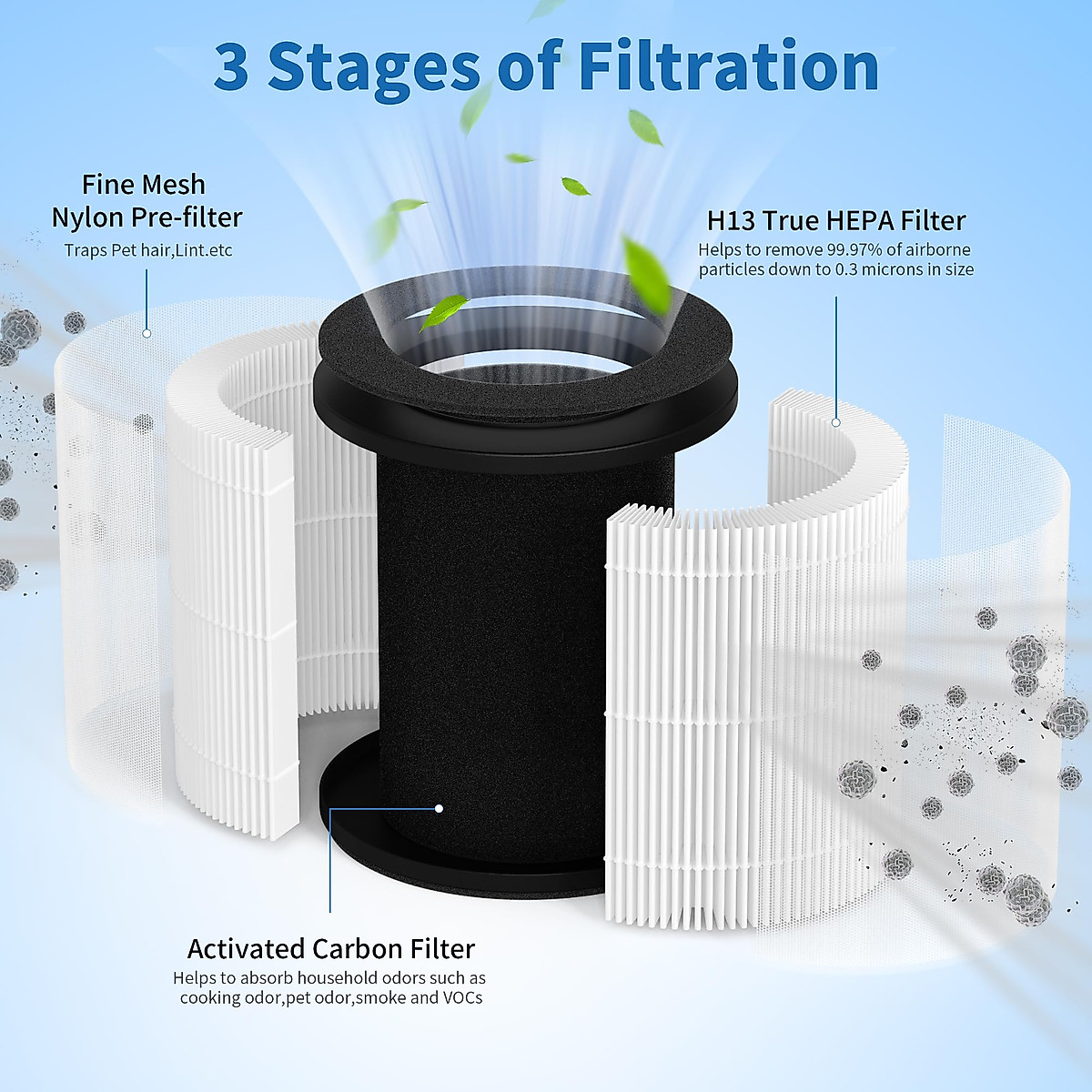 3 Stages of Filtration

Fine Mesh Nylon Pre-filter
Traps Pet hair,Lint.etc

H13 True HEPA Filter
Helps to remove 99.97% of airborne particles down to 0.3 microns in size

Activated Carbon Filter
Helps to absorb household odors such as cooking odor,pet odor,smoke and VOCs