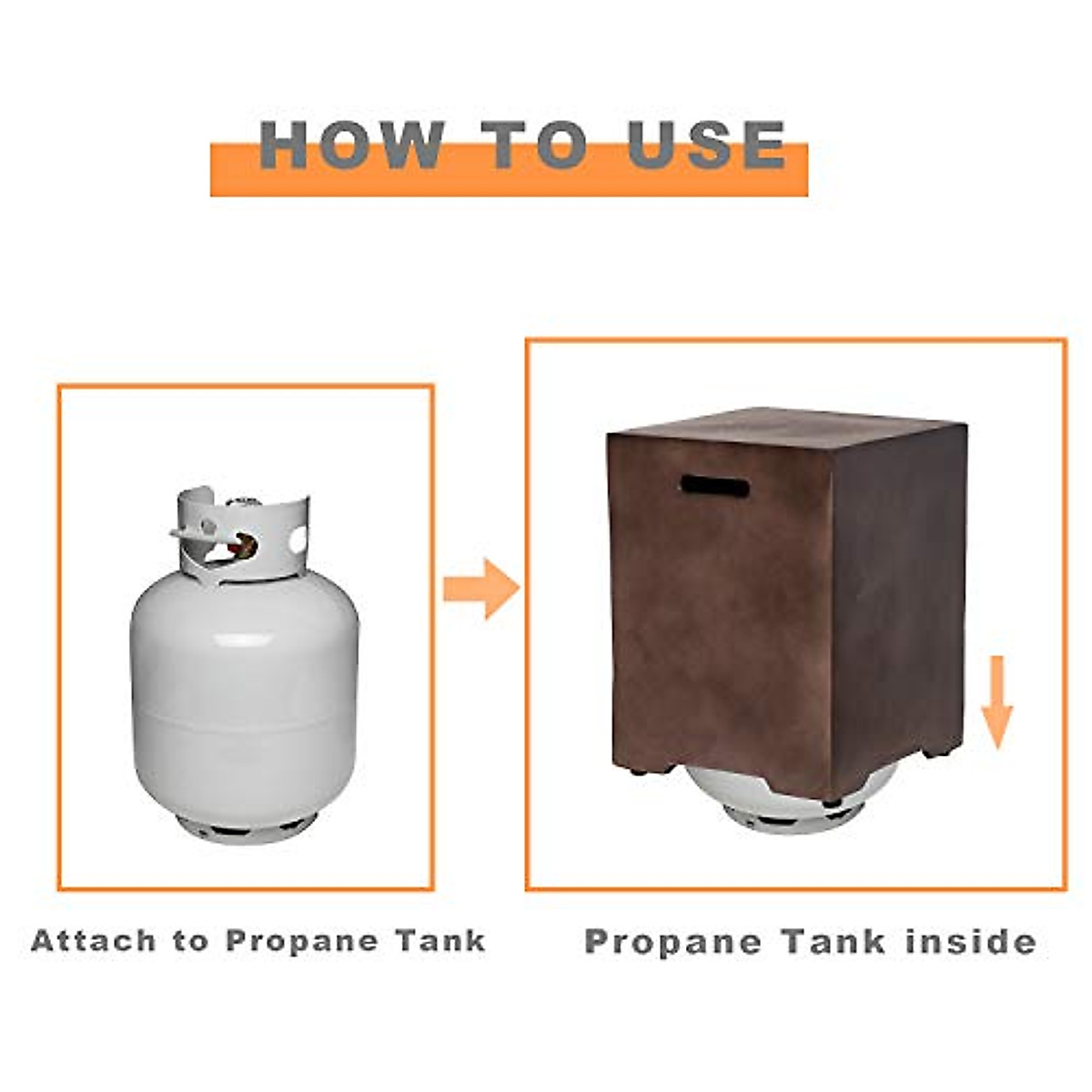 HOW TO USE

Attach to Propane Tank

Propane Tank inside