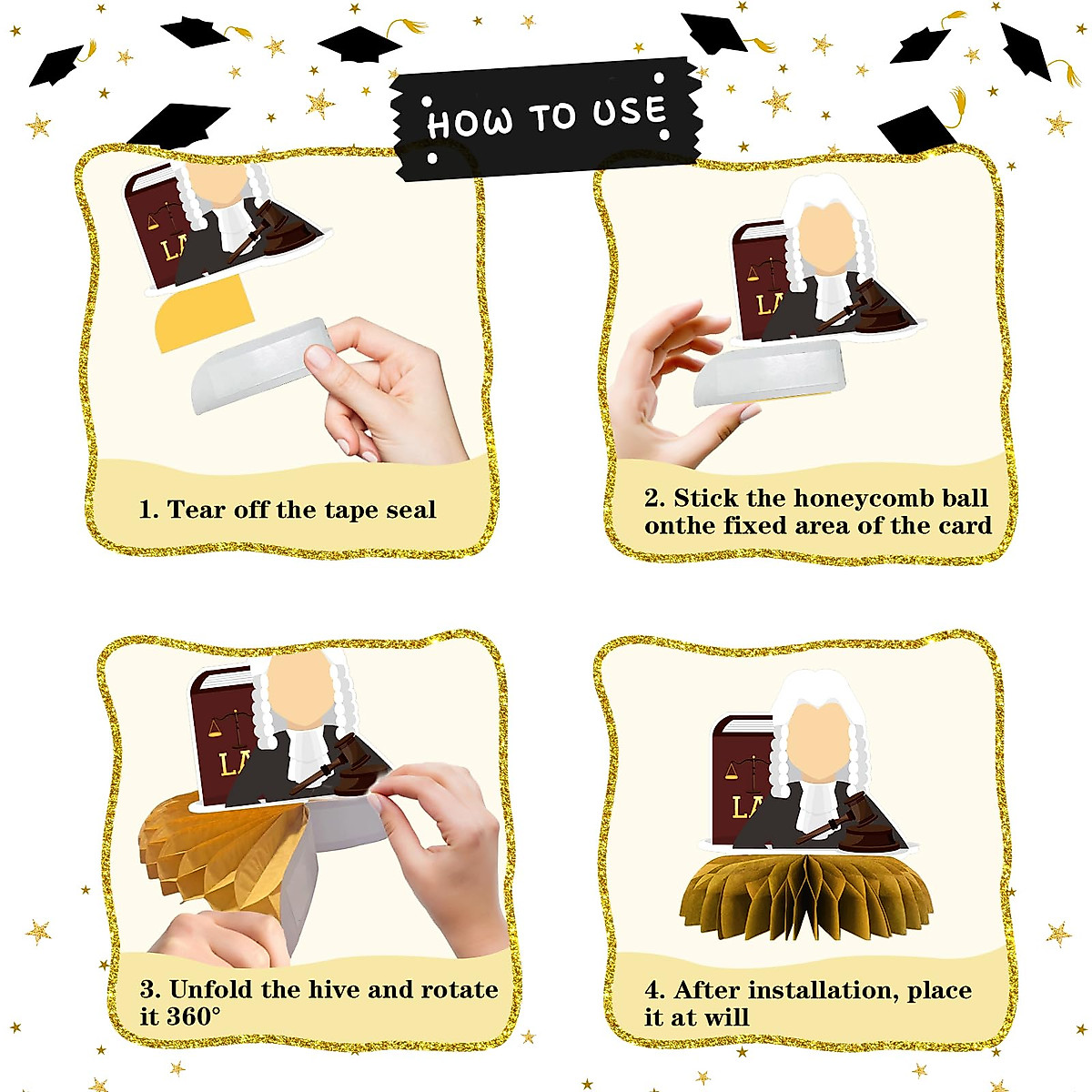 HOW TO USE

LA

1. Tear off the tape seal

LA

2. Stick the honeycomb ball onthe fixed area of the card

LA

3. Unfold the hive and rotate it 360°

LA

4. After installation, place it at will