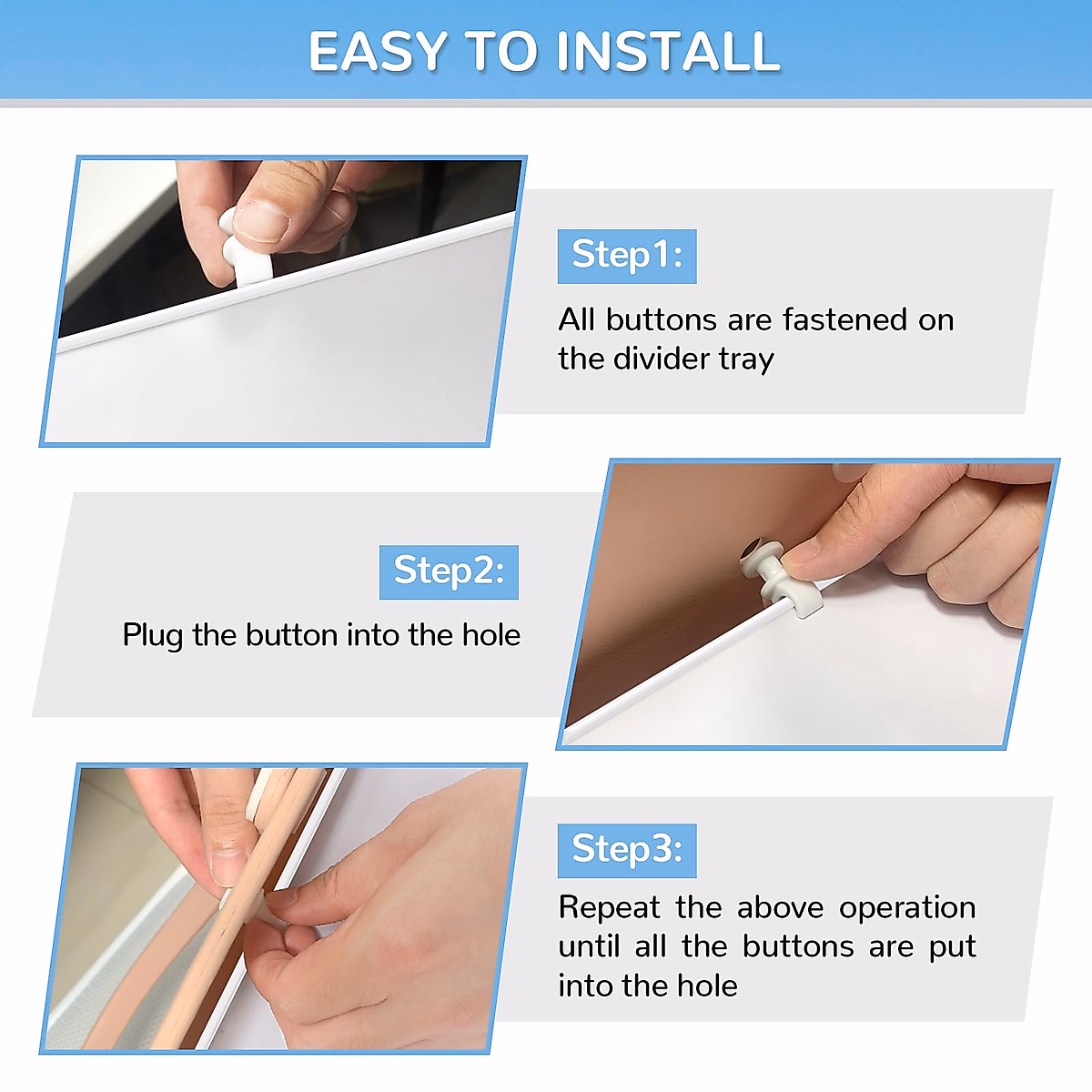 EASY TO INSTALL

Step1:

All buttons are fastened on the divider tray

Step2:

Plug the button into the hole

Step3:

Repeat the above operation until all the buttons are put into the hole