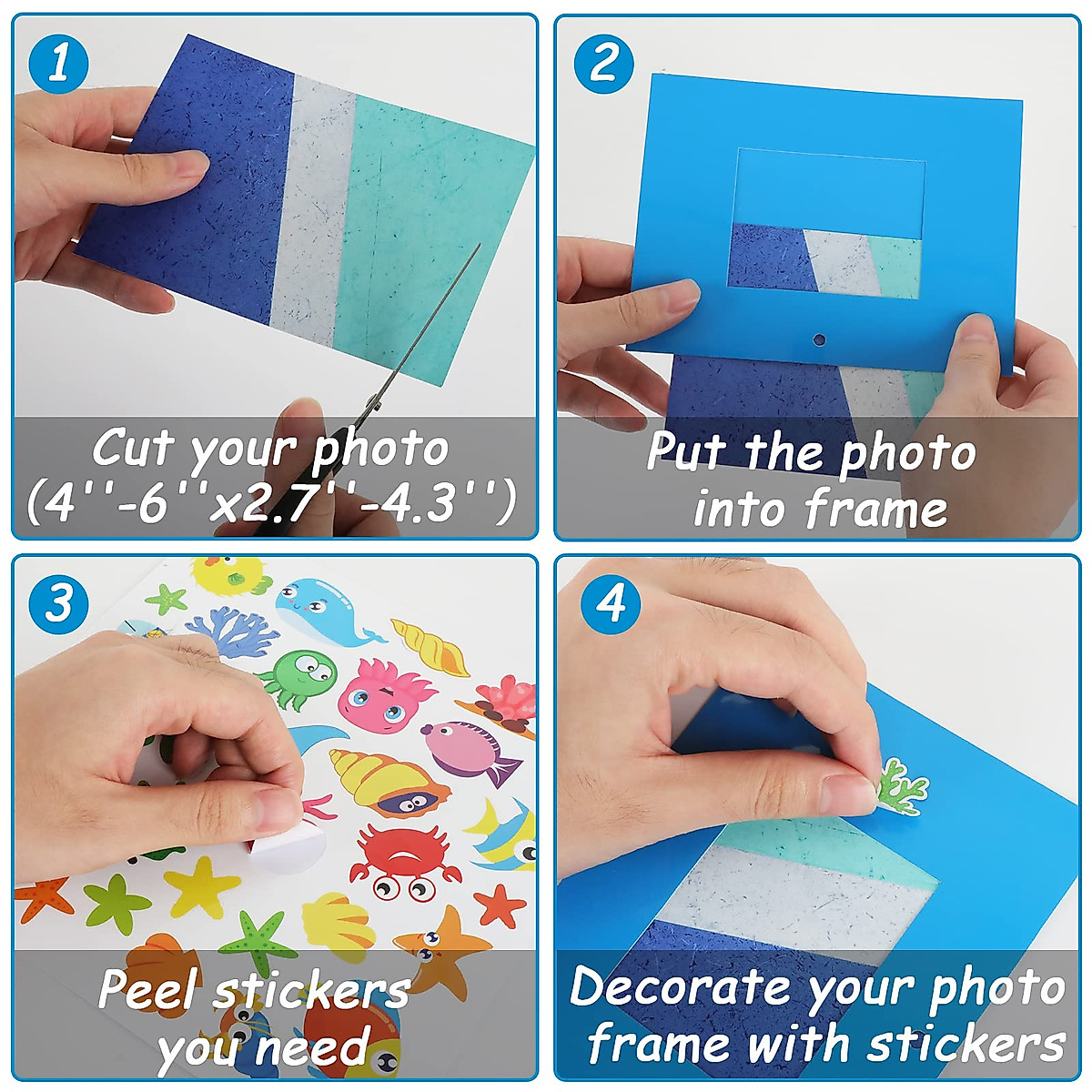 1

Cut your photo (4''-6''x2.7''-4.3'')

2

Put the photo into frame

3

Peel stickers you need

4

Decorate your photo frame with stickers