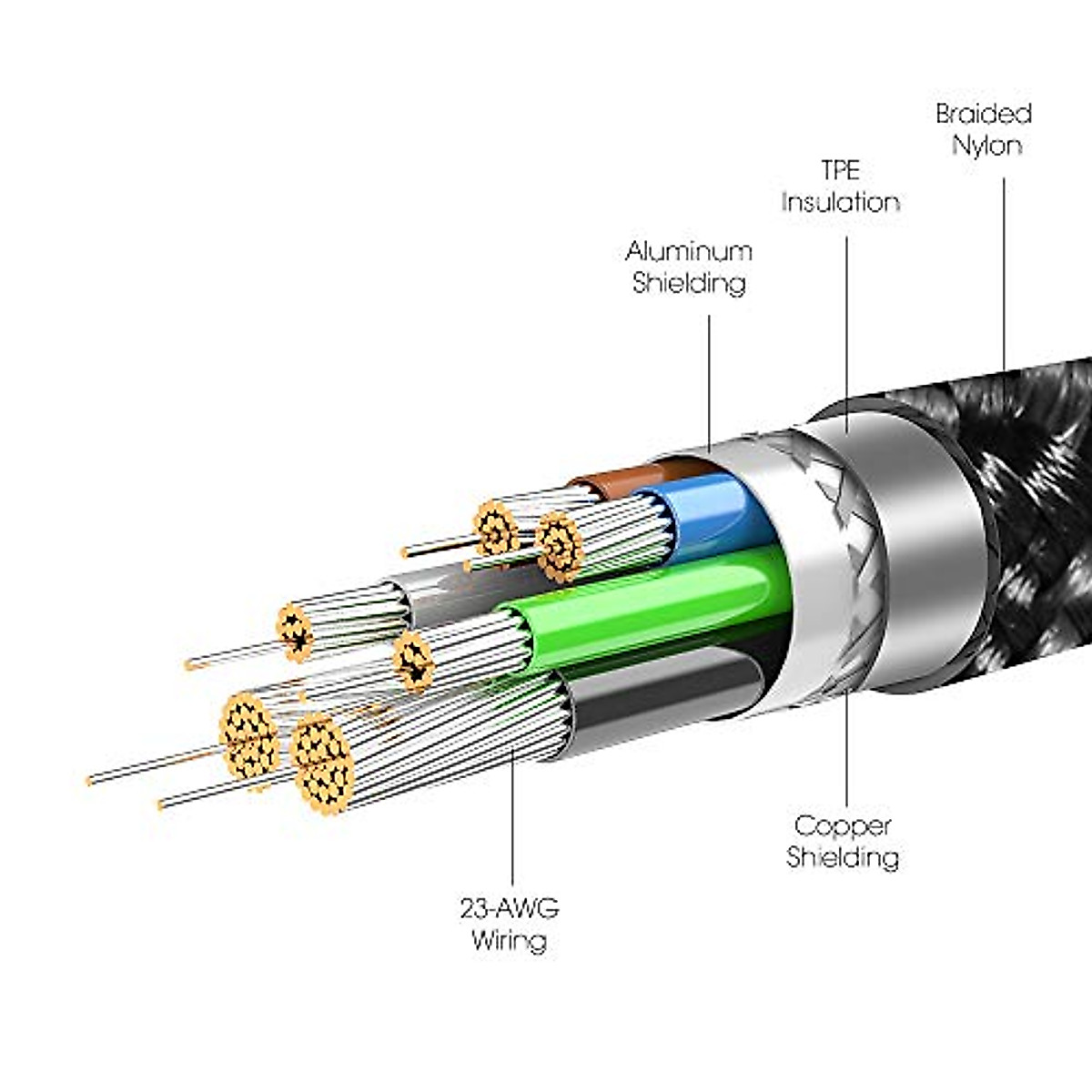 Braided Nylon

TPE Insulation

Aluminum Shielding

Copper Shielding

23-AWG Wiring