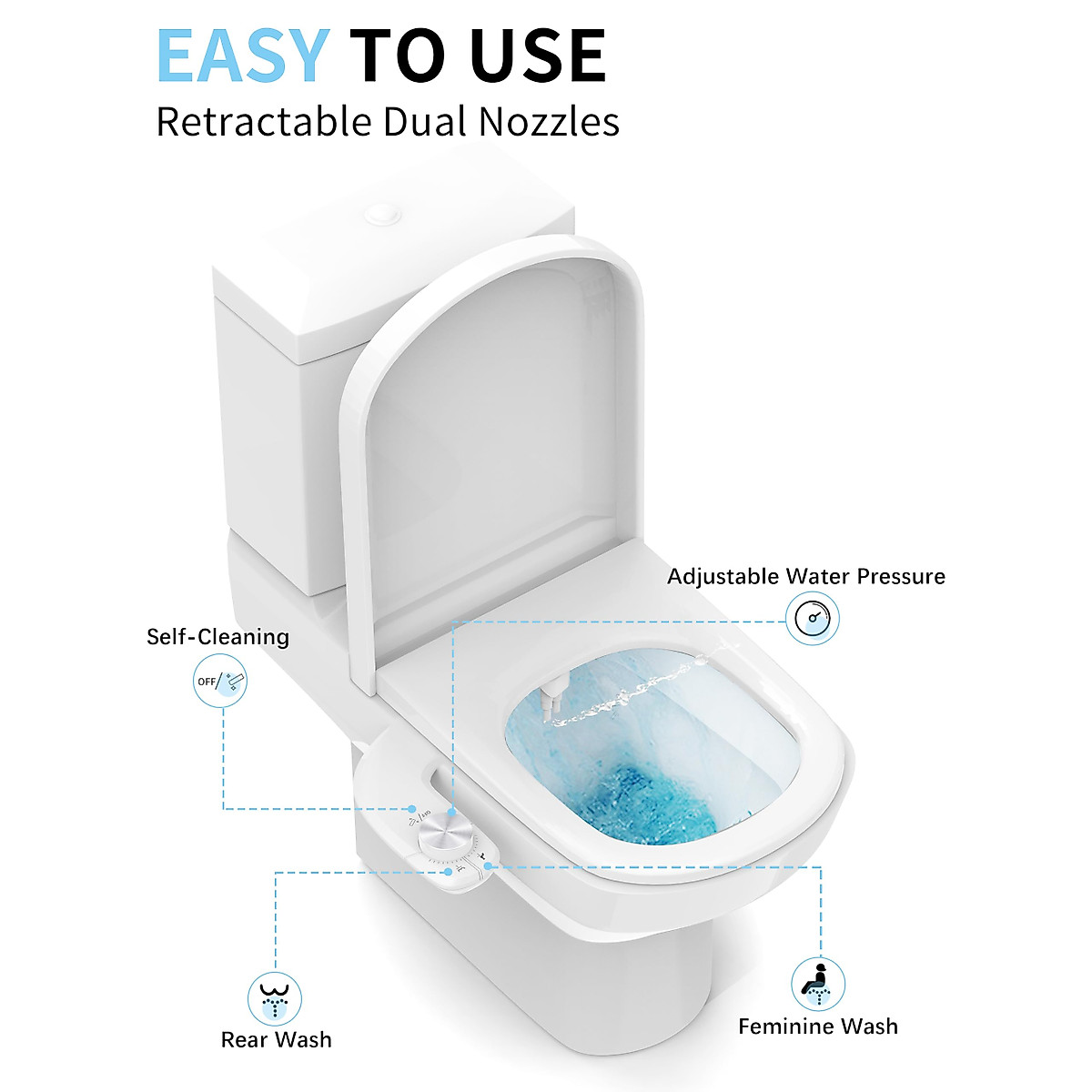 EASY TO USE
Retractable Dual Nozzles

Adjustable Water Pressure

Self-Cleaning

OFF

Rear Wash

Feminine Wash